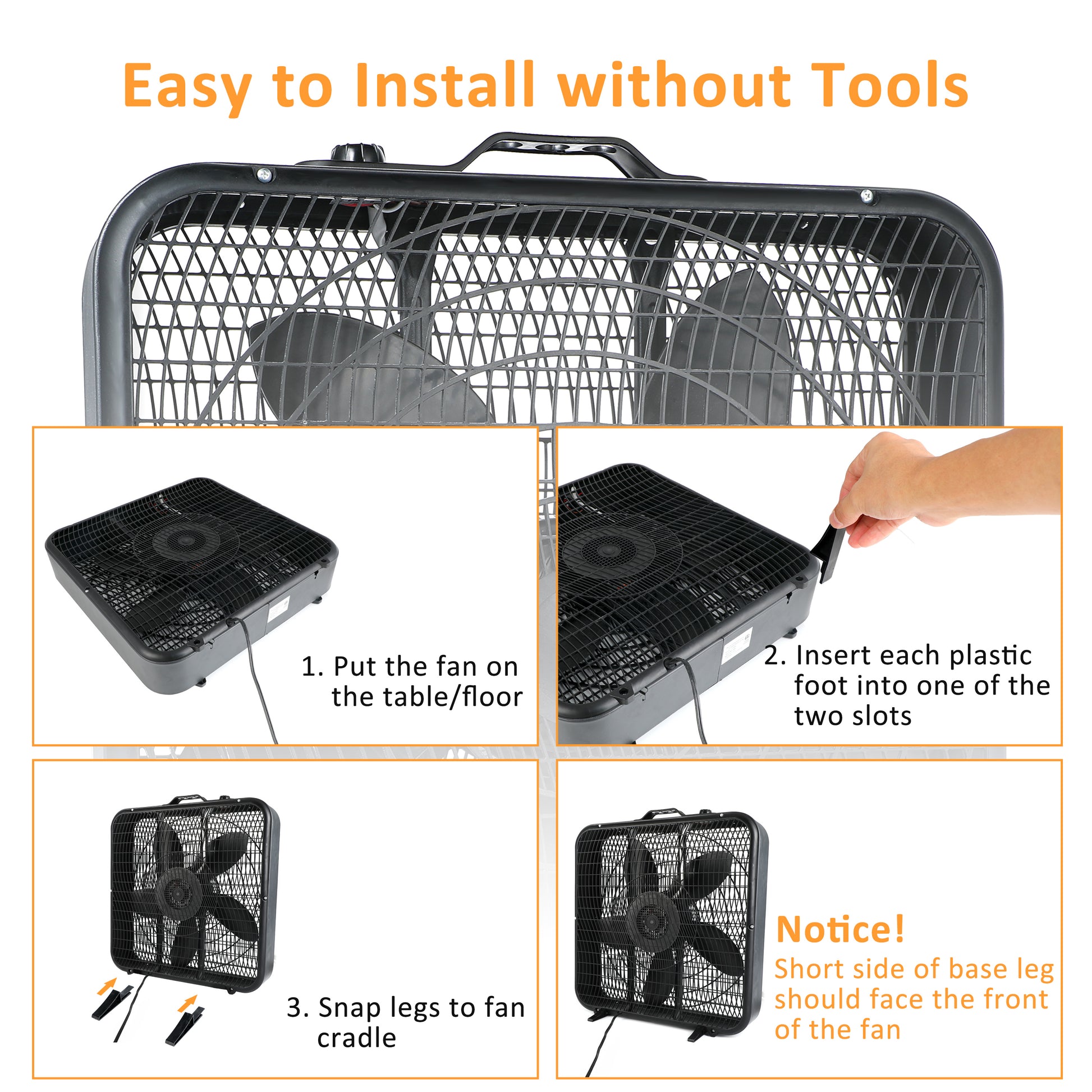 Easy to Install without Tools

1. Put the fan on the table/floor

2. Insert each plastic foot into one of the two slots

3. Snap legs to fan cradle

Notice!
Short side of base leg should face the front of the fan