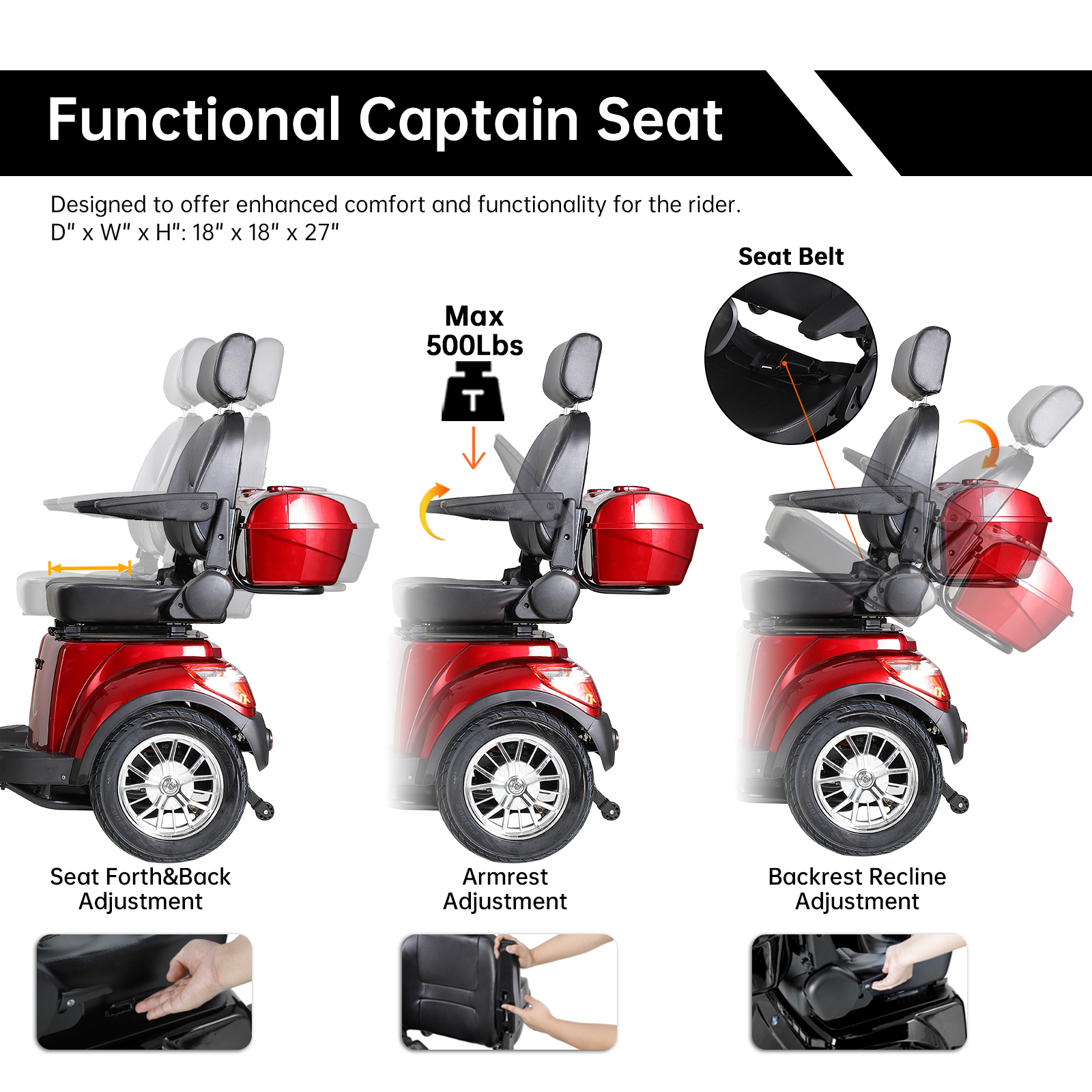 Functional Captain Seat

Designed to offer enhanced comfort and functionality for the rider.
D" x W" x H": 18" x 18" x 27"

Seat Belt

Max 500Lbs

T

Seat Forth&Back Adjustment

Armrest Adjustment

Backrest Recline Adjustment