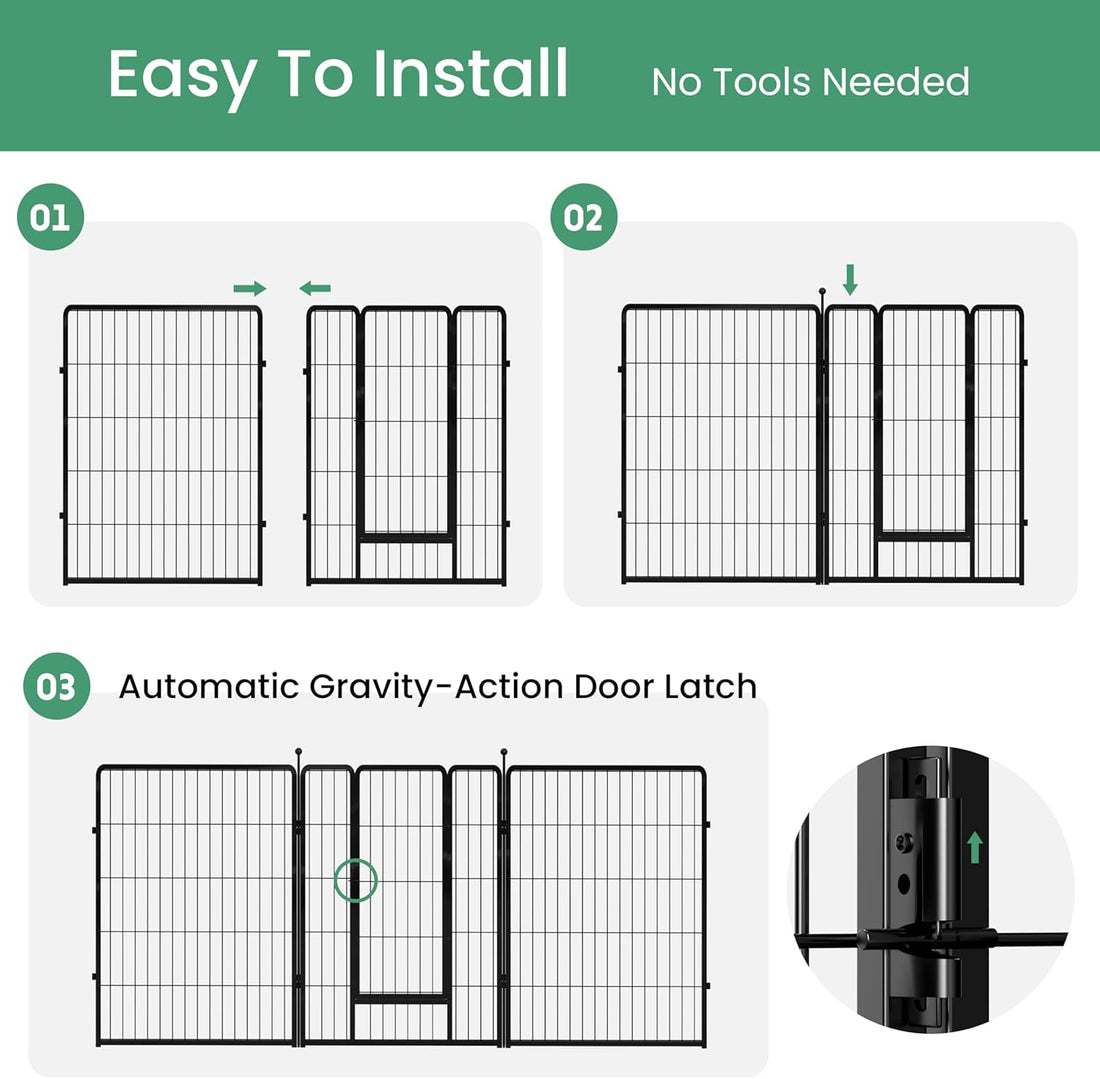 Easy To Install No Tools Needed

01

02

03 Automatic Gravity-Action Door Latch