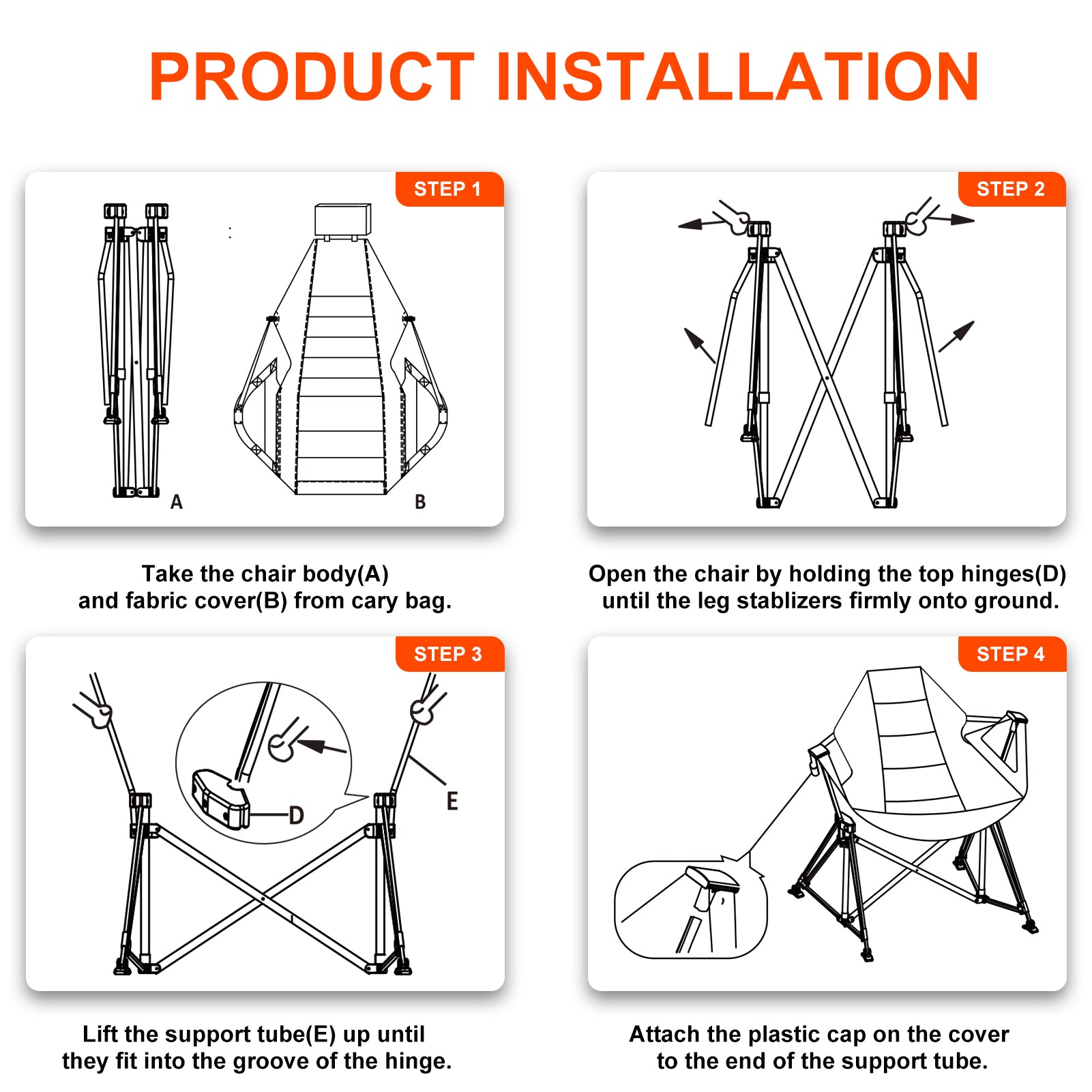 PRODUCT INSTALLATION

STEP 1

A

B

Take the chair body(A) and fabric cover(B) from cary bag.

STEP 2

Open the chair by holding the top hinges(D) until the leg stablizers firmly onto ground.

STEP 3

D

E

Lift the support tube(E) up until they fit into the groove of the hinge.

STEP 4

Attach the plastic cap on the cover to the end of the support tube.