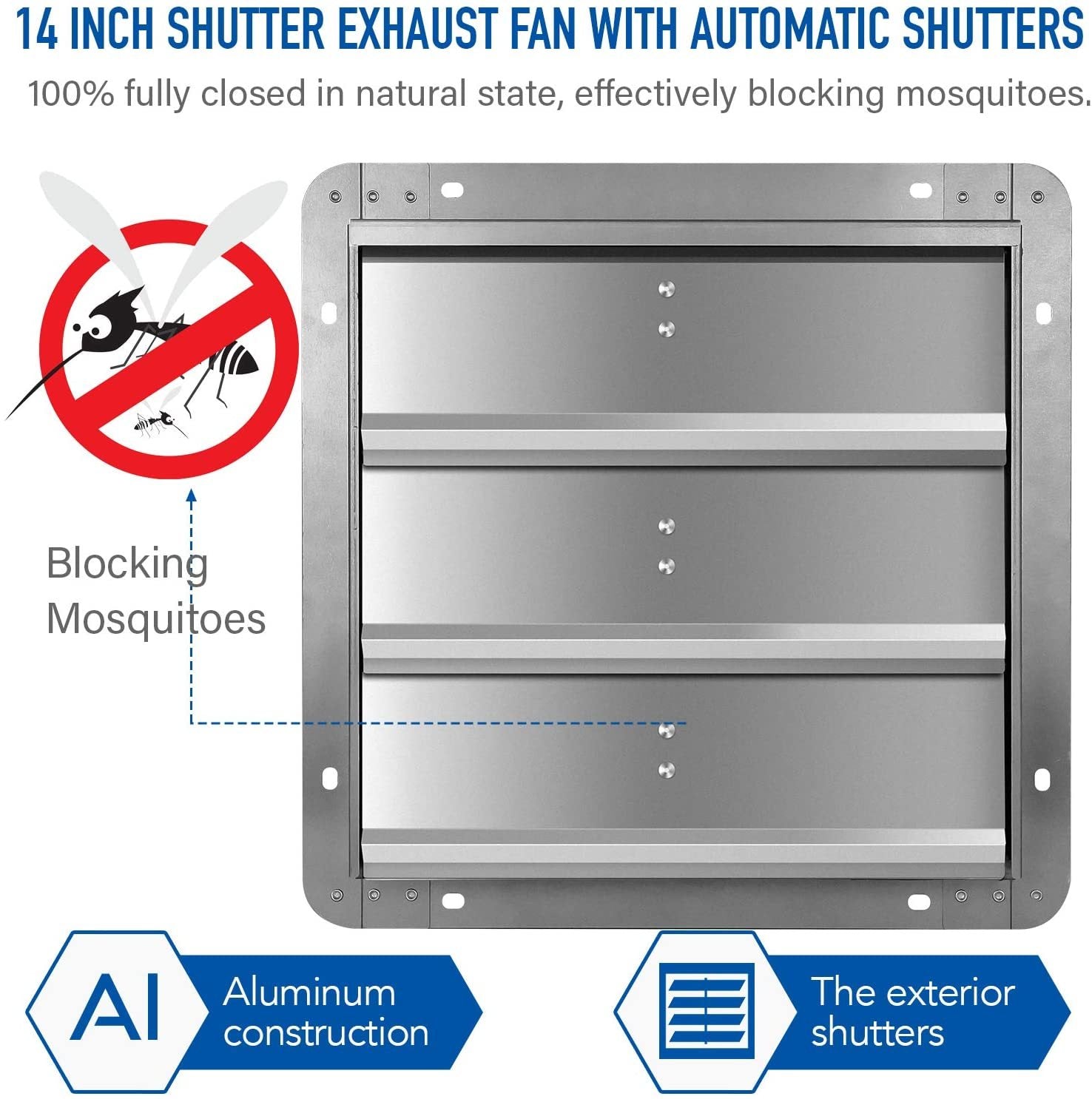 14 INCH SHUTTER EXHAUST FAN WITH AUTOMATIC SHUTTERS
100% fully closed in natural state, effectively blocking mosquitoes.

Blocking Mosquitoes

Al Aluminum construction

The exterior shutters