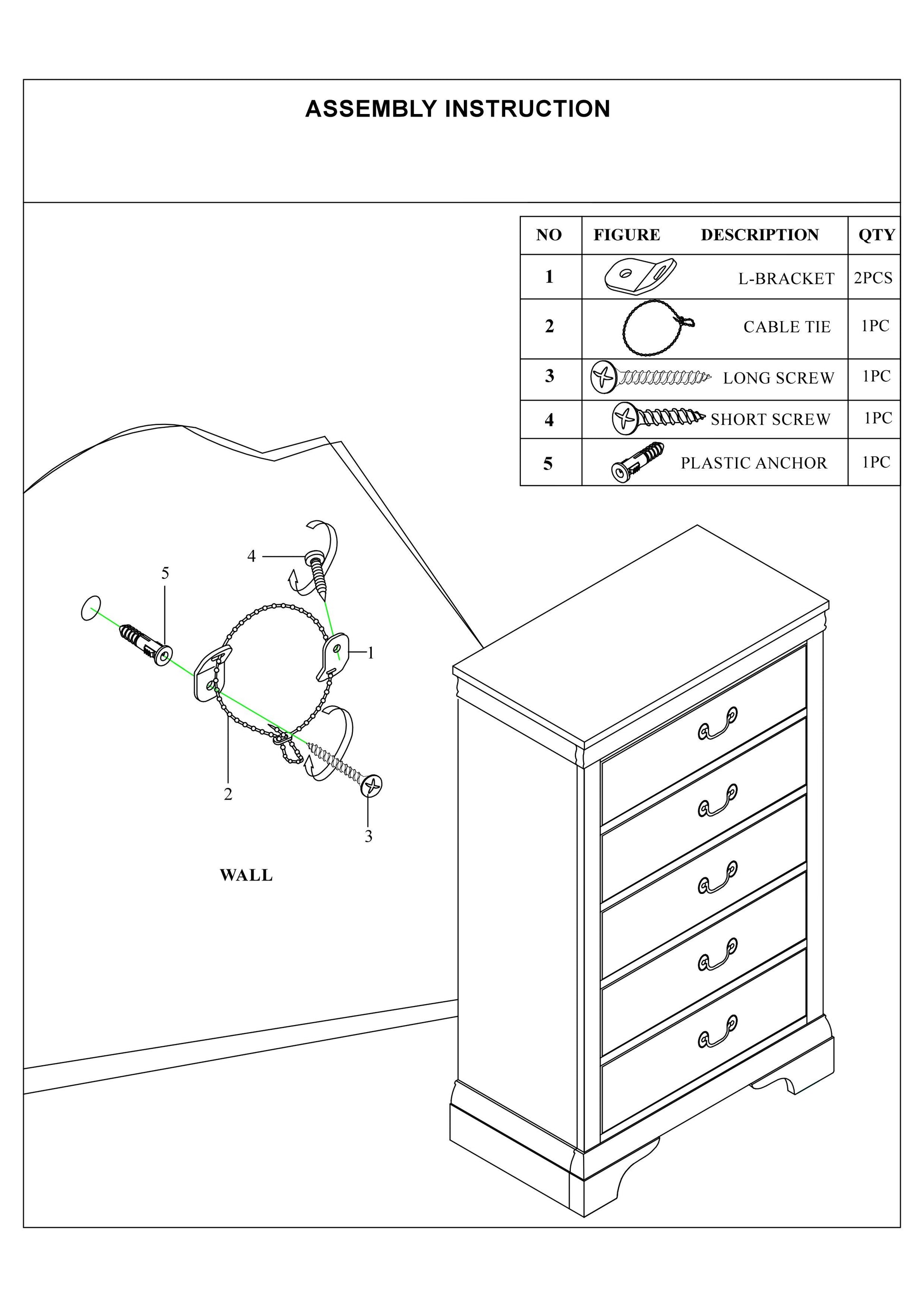 ASSEMBLY INSTRUCTION

| NO | FIGURE DESCRIPTION | QTY |
|---|---|---|
| 1 | L-BRACKET | 2PCS |
| 2 | CABLE TIE | 1PC |
| 3 | LONG SCREW | 1PC |
| 4 | SHORT SCREW | 1PC |
| 5 | PLASTIC ANCHOR | 1PC |

4

5

1

2

3

WALL