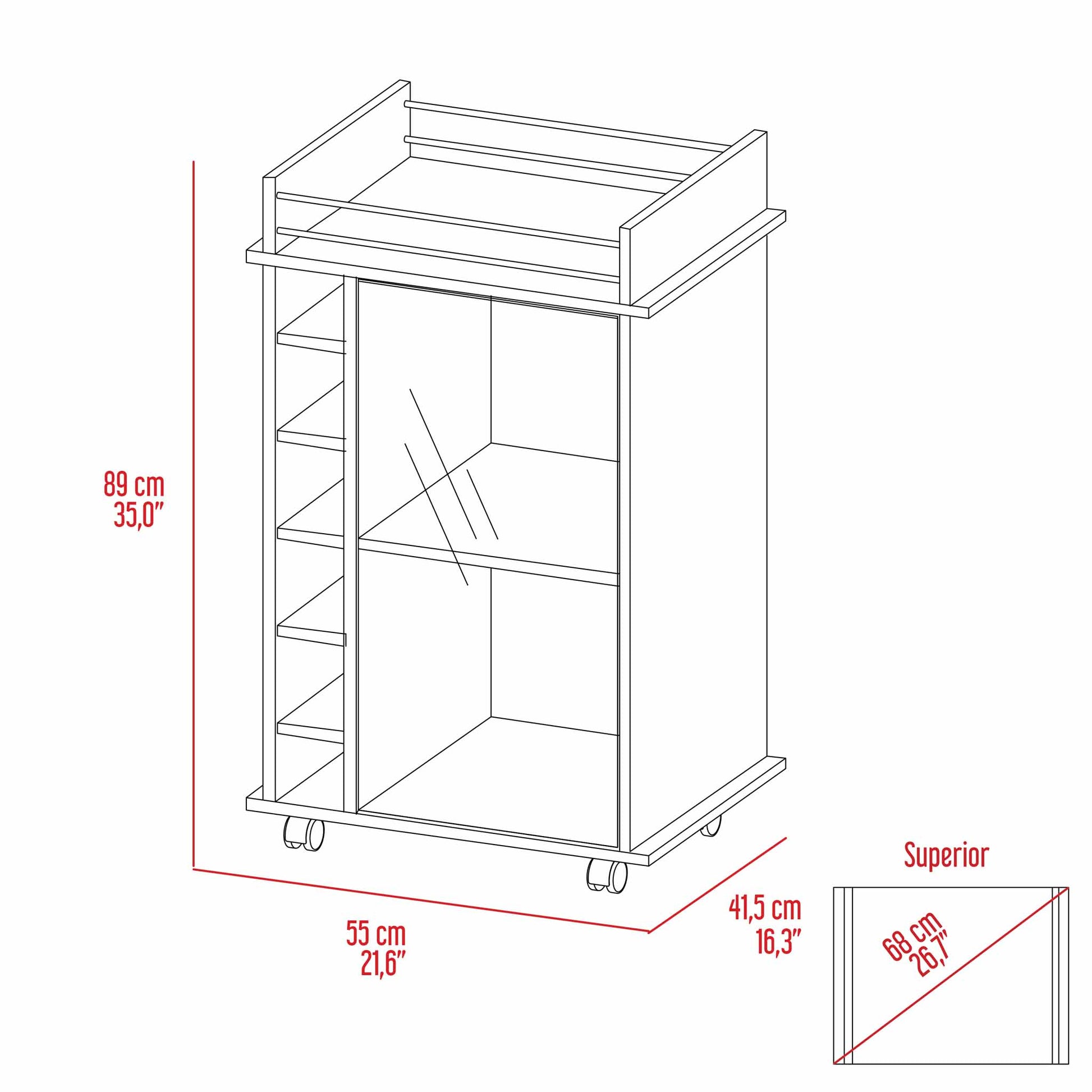 89 cm
35,0"

55 cm
21,6"

41,5 cm
16,3"

Superior

68 cm
26,7"