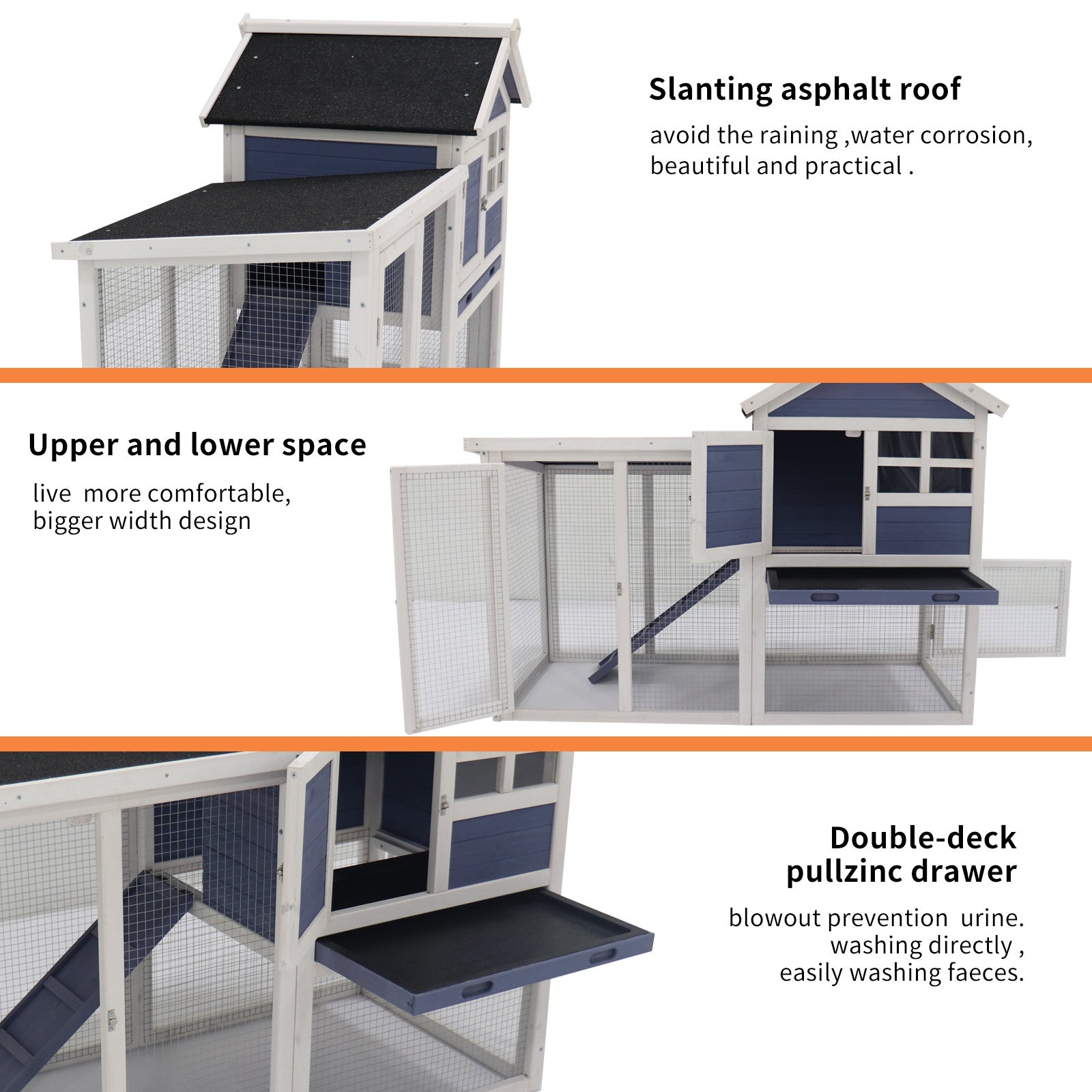 Slanting asphalt roof

avoid the raining ,water corrosion, beautiful and practical .

Upper and lower space

live more comfortable, bigger width design

Double-deck pullzinc drawer

blowout prevention urine. washing directly , easily washing faeces.