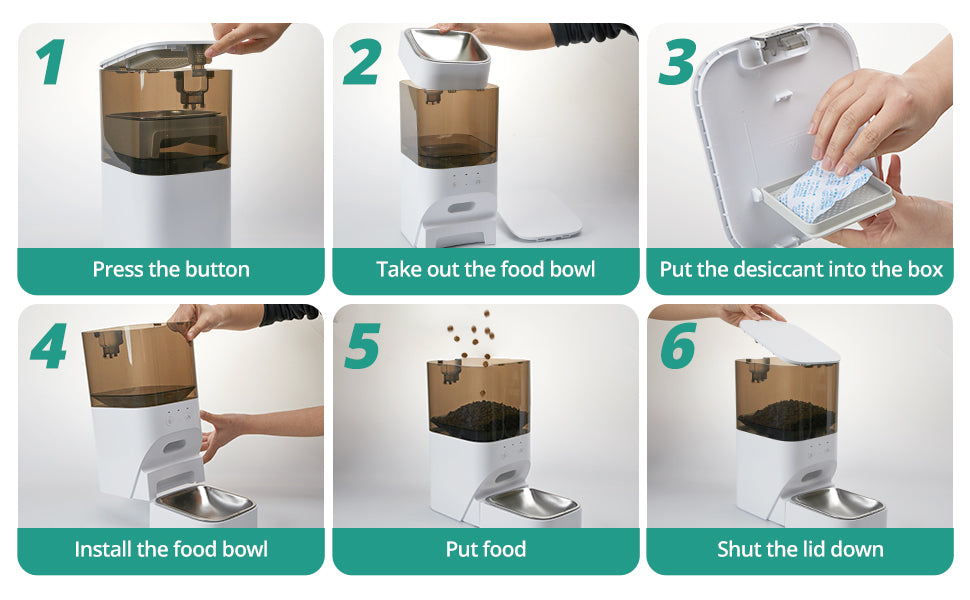 1
Press the button

2
Take out the food bowl

3
Put the desiccant into the box

4
Install the food bowl

5
Put food

6
Shut the lid down