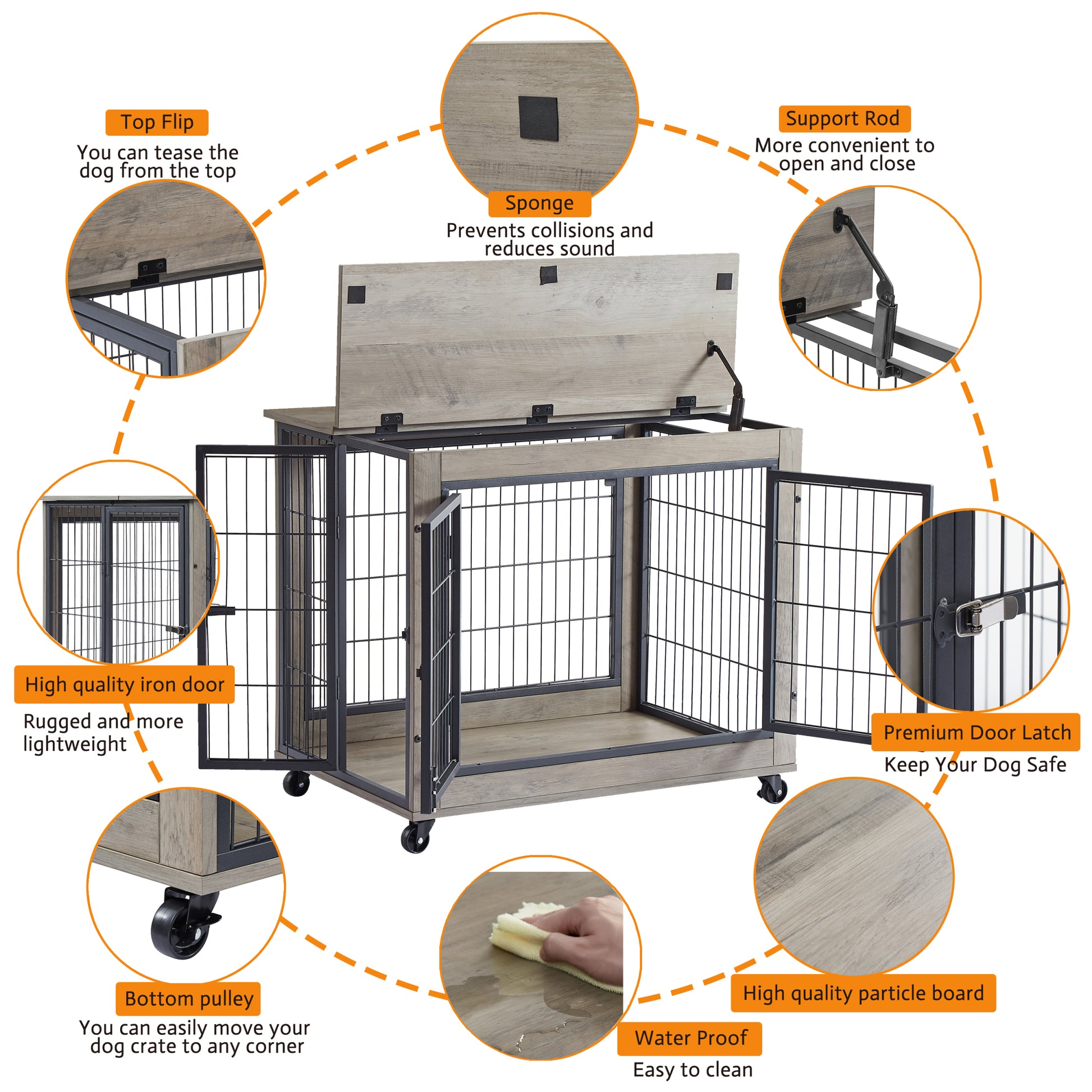 Top Flip
You can tease the dog from the top

Sponge
Prevents collisions and reduces sound

Support Rod
More convenient to open and close

High quality iron door
Rugged and more lightweight

Premium Door Latch
Keep Your Dog Safe

Bottom pulley
You can easily move your dog crate to any corner

Water Proof
Easy to clean

High quality particle board