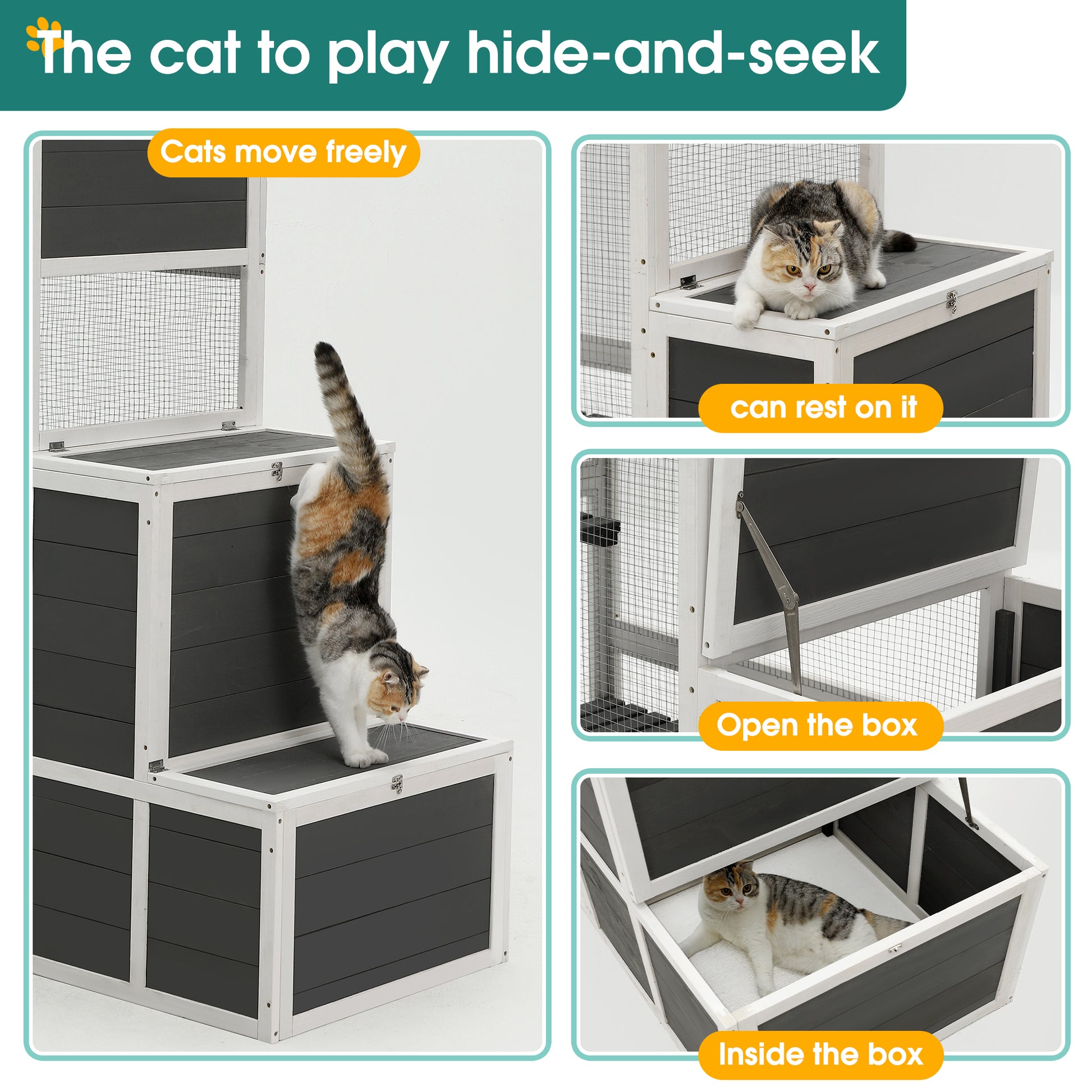 The cat to play hide-and-seek

Cats move freely

can rest on it

Open the box

Inside the box