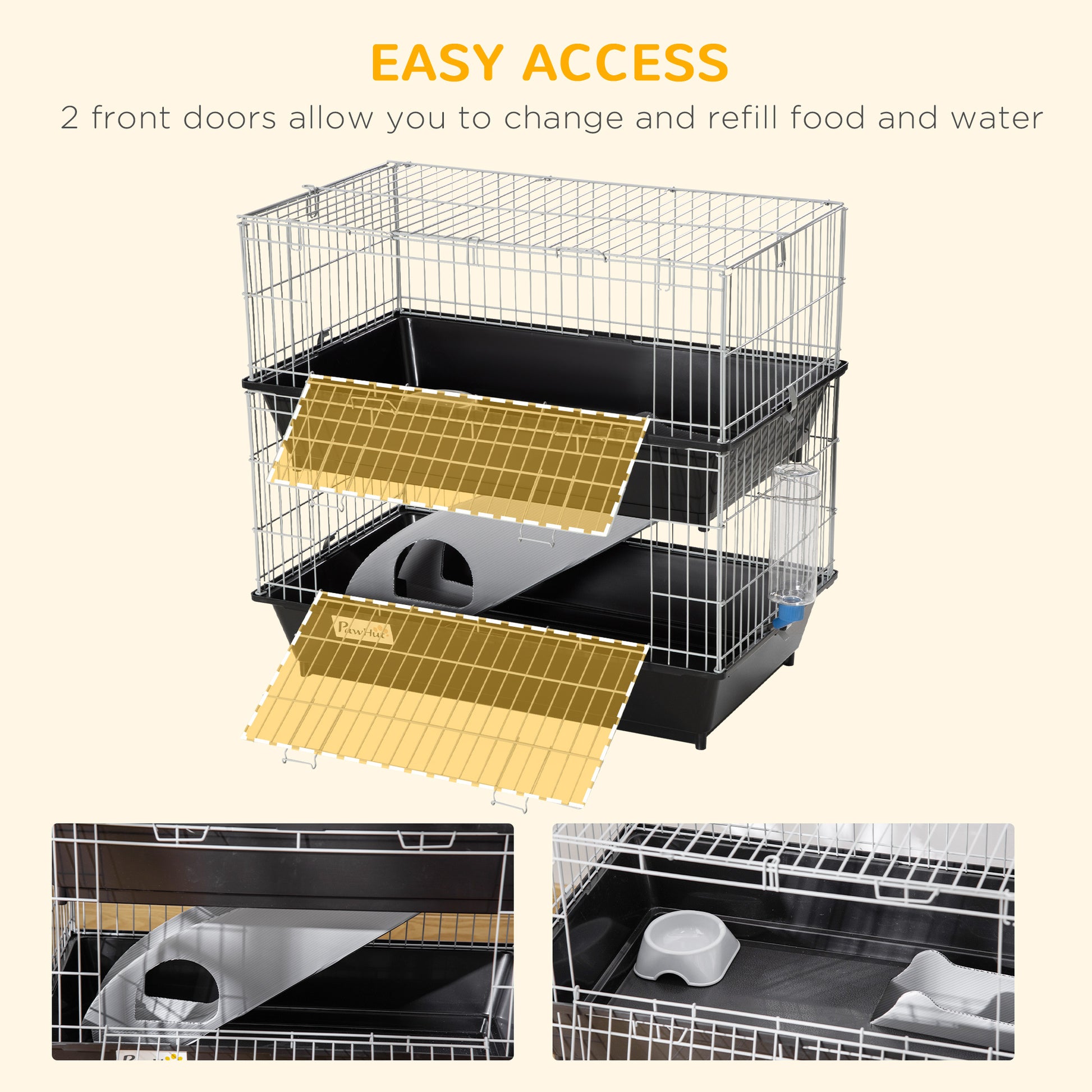 EASY ACCESS

2 front doors allow you to change and refill food and water

PawHut