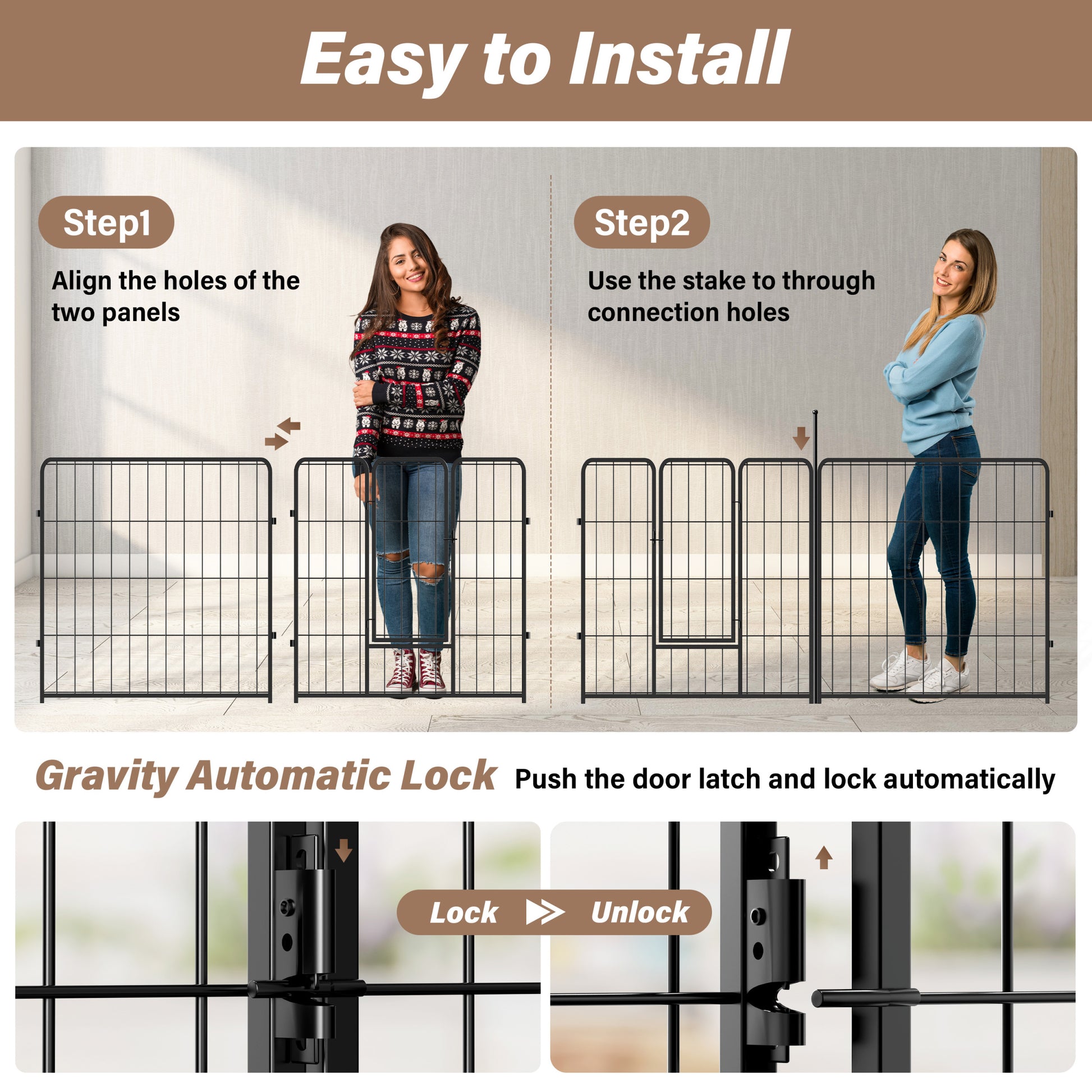 Easy to Install

Step1

Align the holes of the two panels

Step2

Use the stake to through connection holes

Gravity Automatic Lock Push the door latch and lock automatically

Lock Unlock