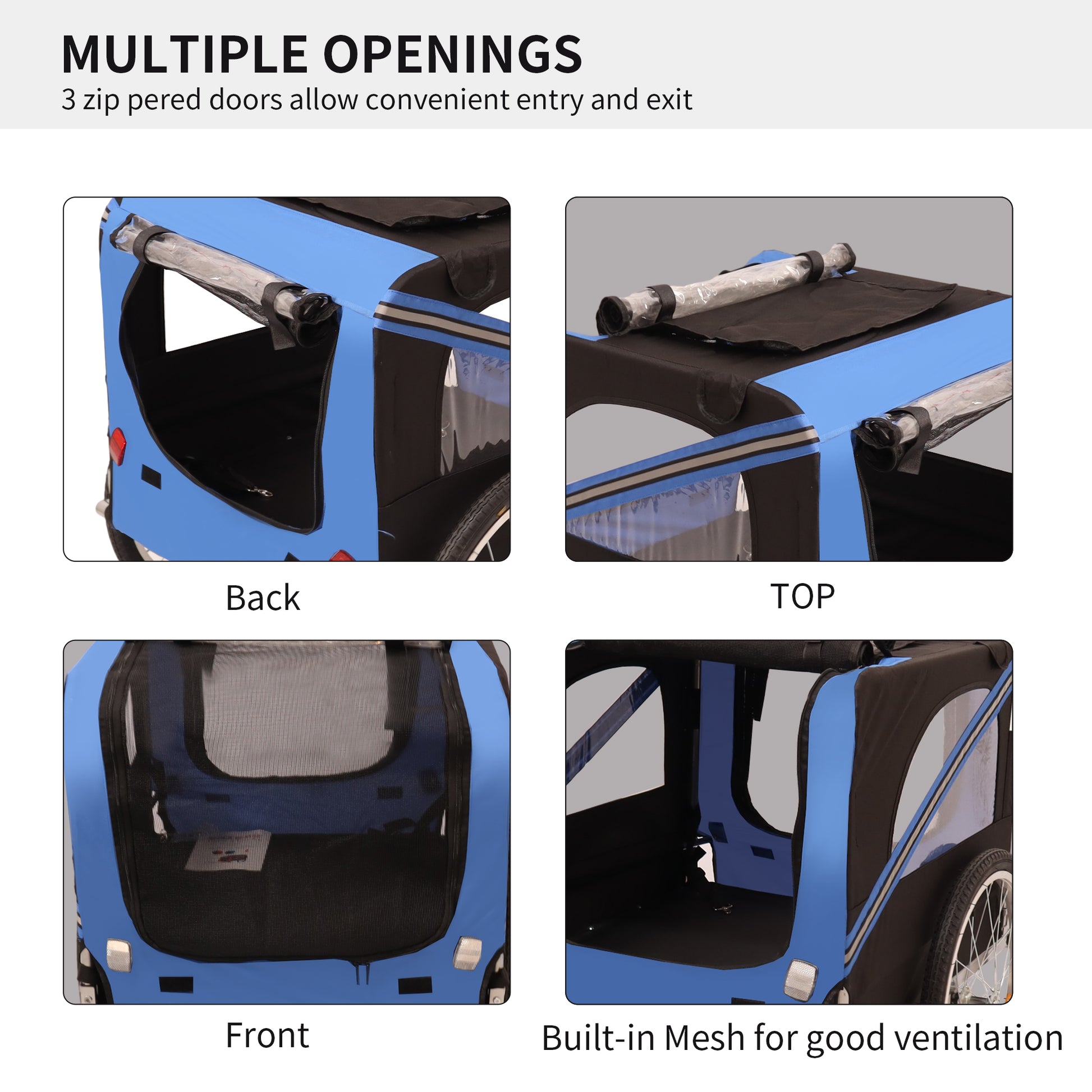 MULTIPLE OPENINGS
3 zip pered doors allow convenient entry and exit

Back

TOP

Front

Built-in Mesh for good ventilation