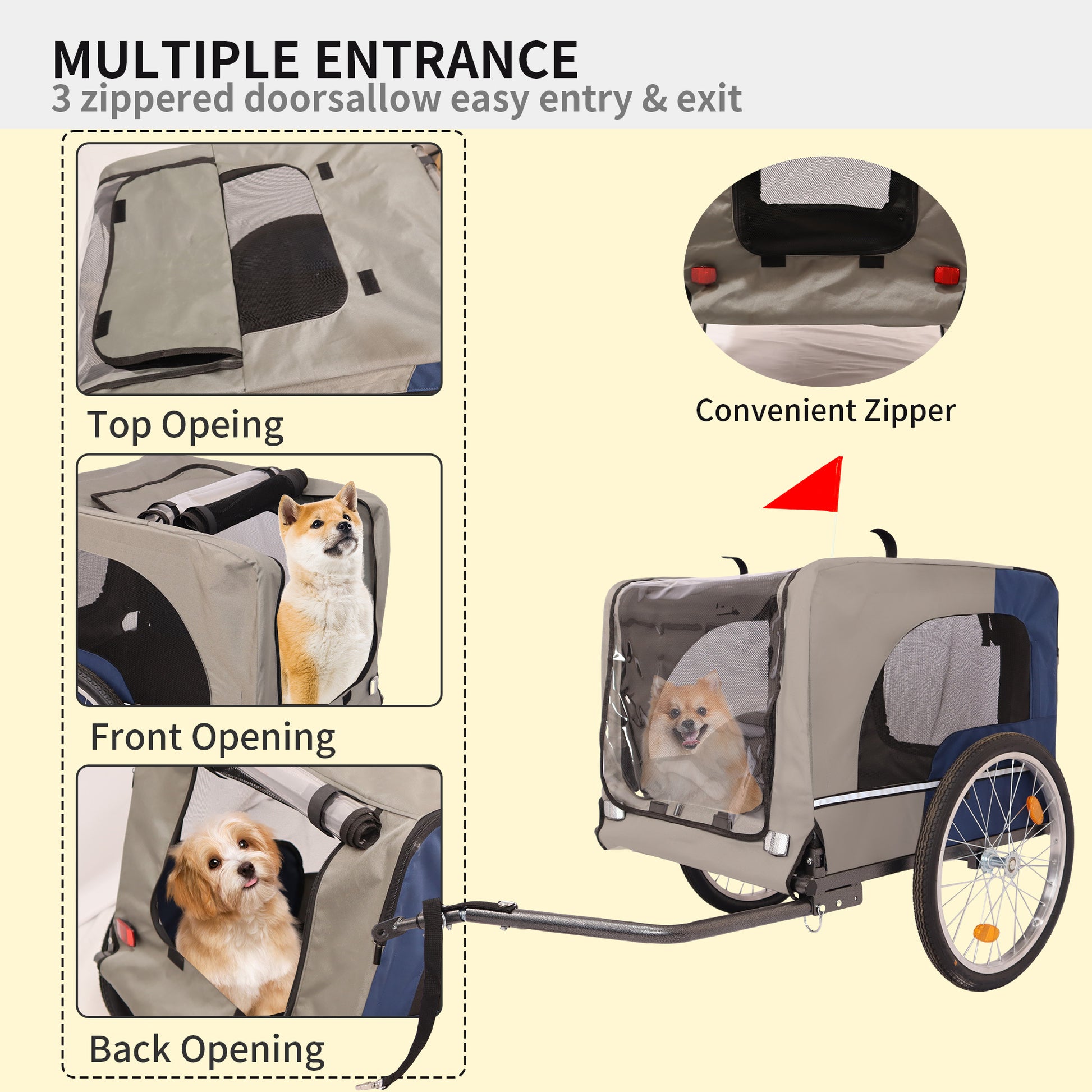 MULTIPLE ENTRANCE
3 zippered doorsallow easy entry & exit

Top Opeing

Front Opening

Back Opening

Convenient Zipper