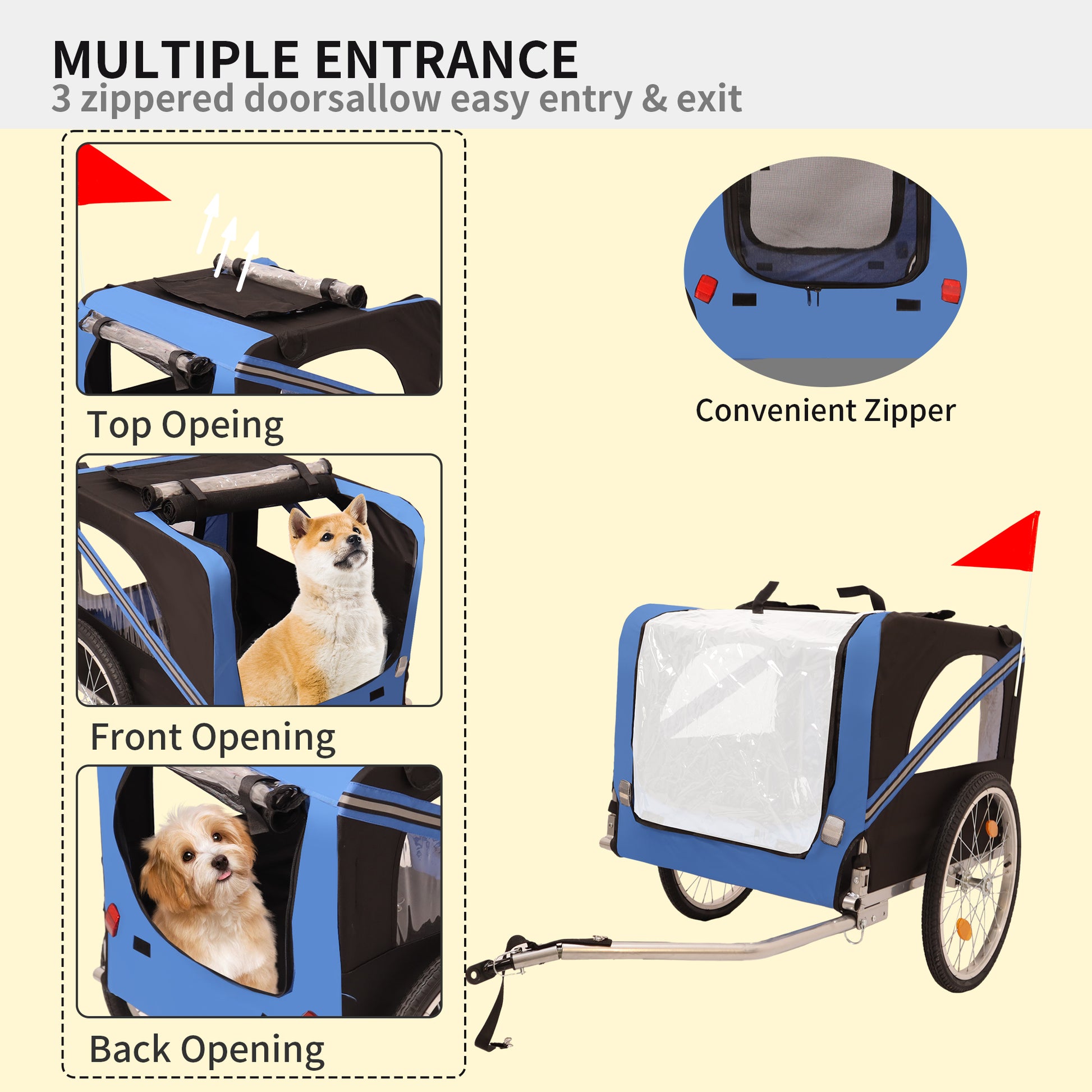 MULTIPLE ENTRANCE
3 zippered doorsallow easy entry & exit

Top Opeing

Front Opening

Back Opening

Convenient Zipper