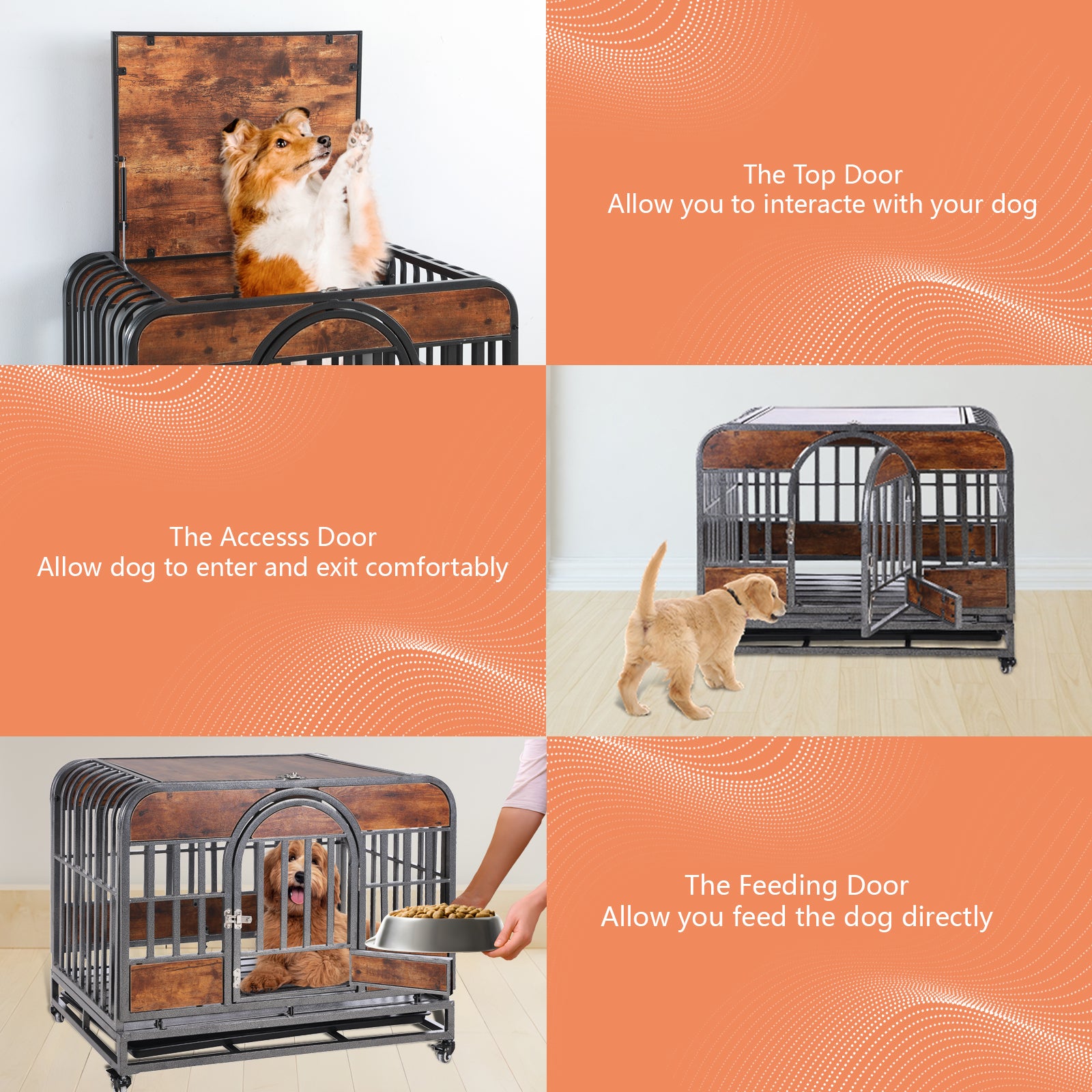 The Top Door
Allow you to interacte with your dog

The Accesss Door
Allow dog to enter and exit comfortably

The Feeding Door
Allow you feed the dog directly