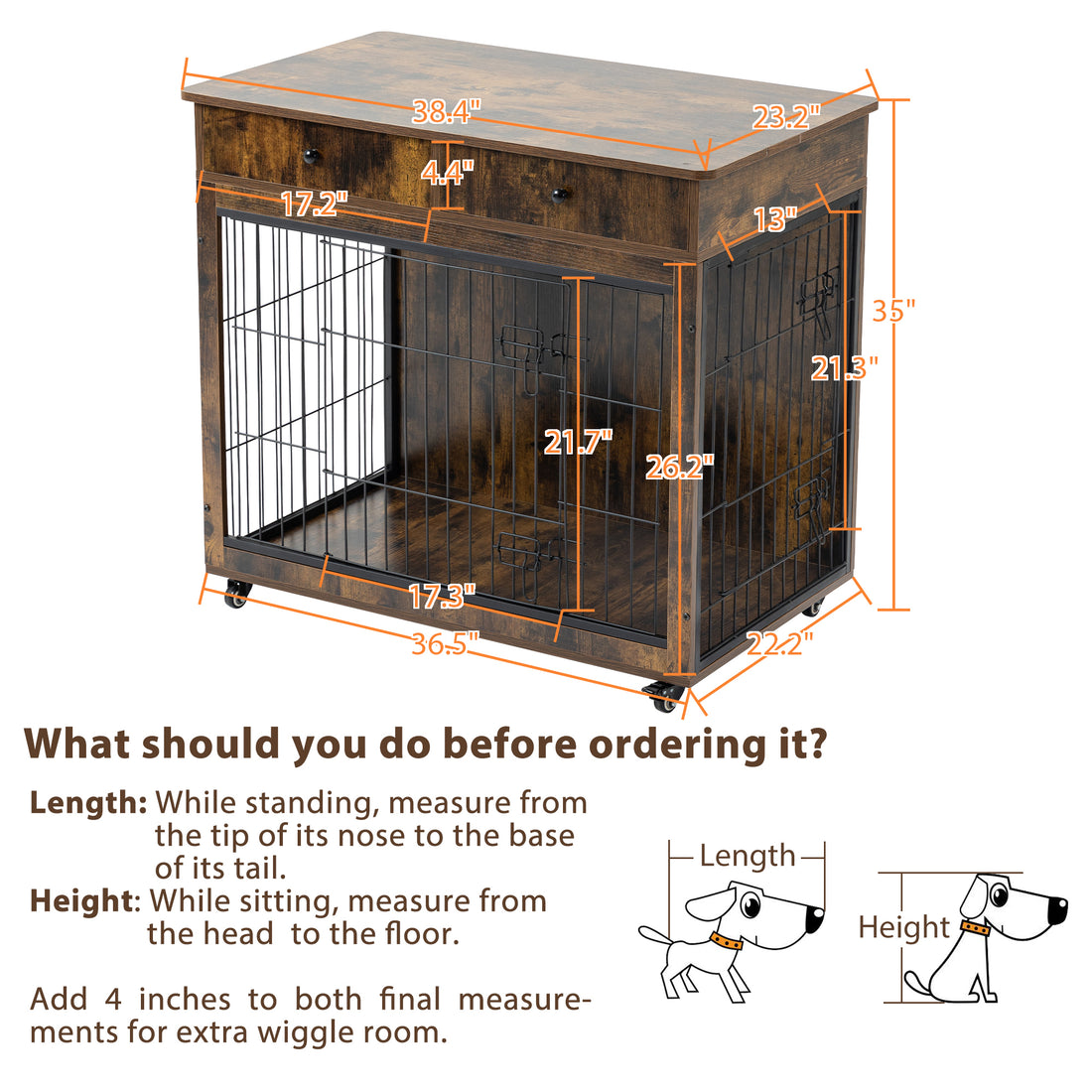 38.4"
23.2"
4.4"
17.2"
13"
35"
21.3"
21.7"
26.2"
17.3"
36.5"
22.2"

What should you do before ordering it?

Length: While standing, measure from the tip of its nose to the base of its tail.
Height: While sitting, measure from the head to the floor.

Add 4 inches to both final measurements for extra wiggle room.

Length
Height