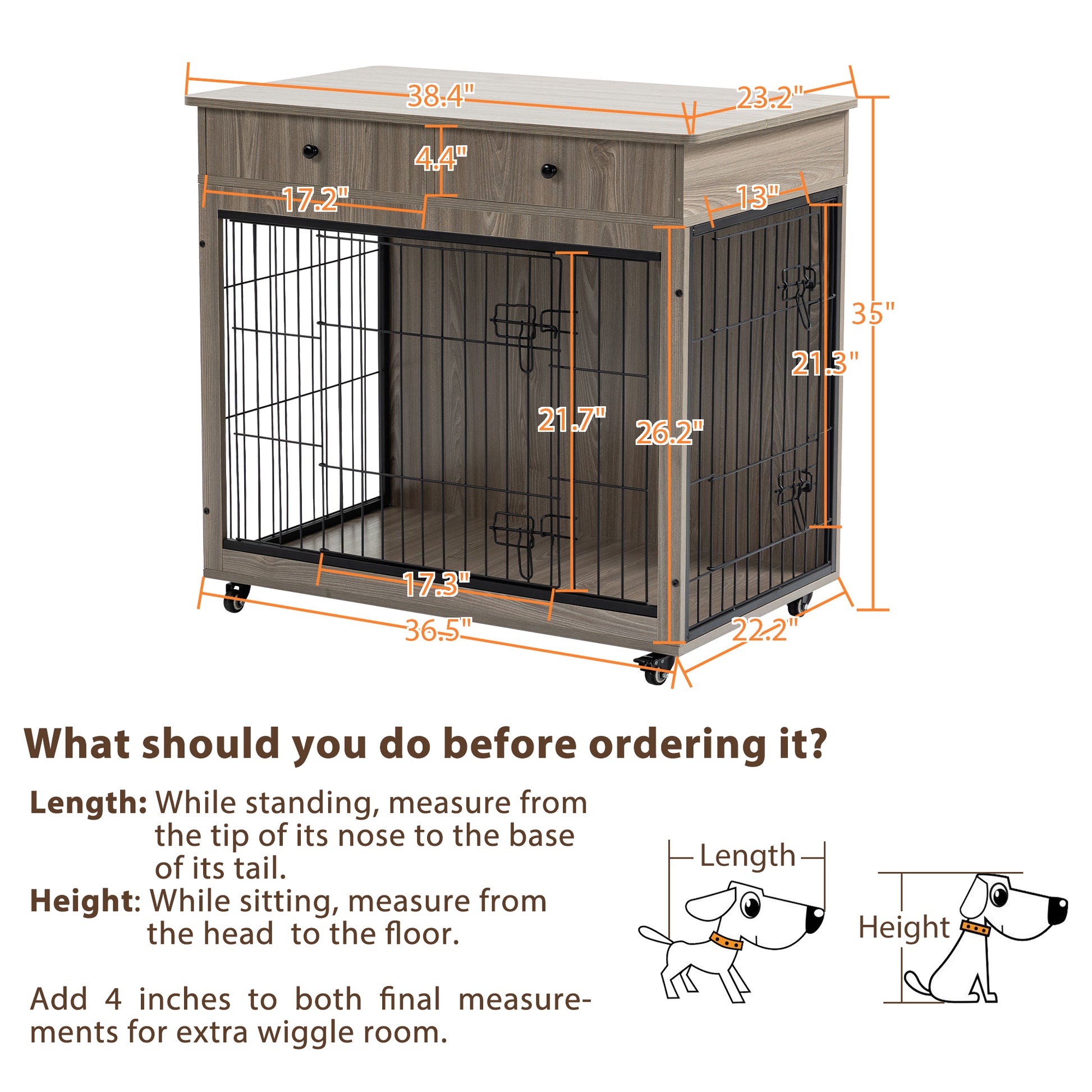 38.4"
23.2"
4.4"
17.2"
13"
35"
21.3"
21.7"
26.2"
17.3"
36.5"
22.2"

What should you do before ordering it?

Length: While standing, measure from the tip of its nose to the base of its tail.
Height: While sitting, measure from the head to the floor.

Add 4 inches to both final measurements for extra wiggle room.

Length

Height