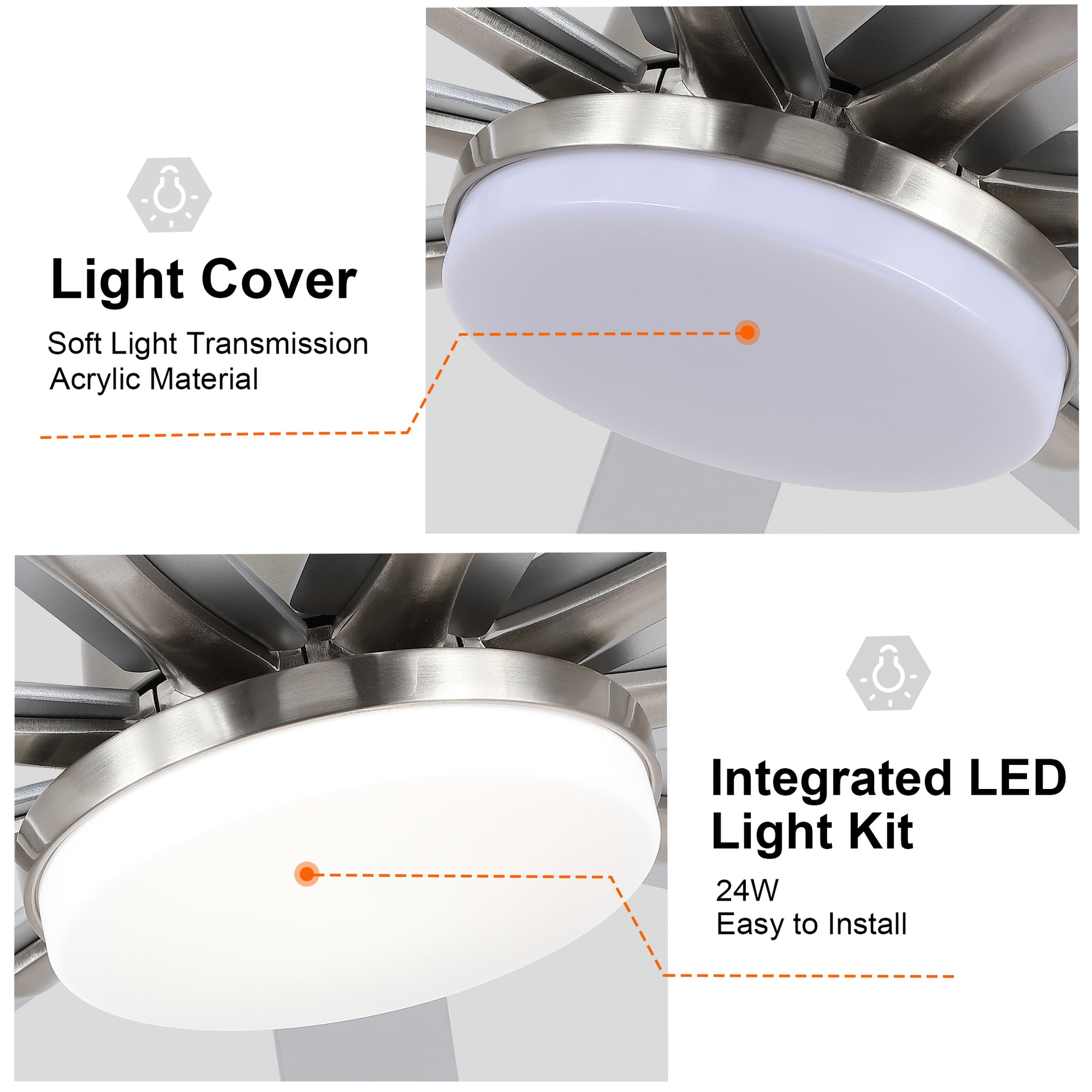 Light Cover

Soft Light Transmission
Acrylic Material

Integrated LED
Light Kit

24W
Easy to Install