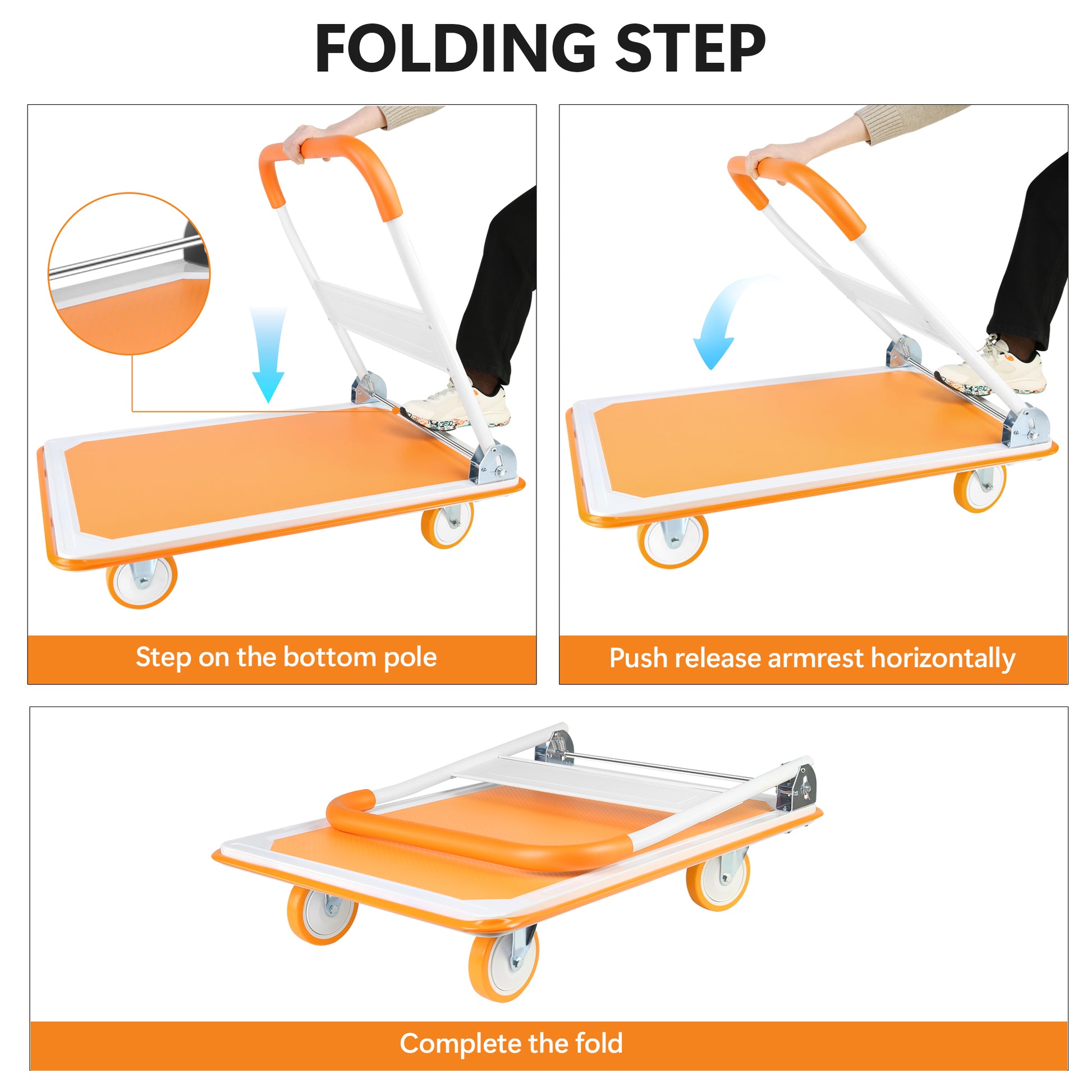 FOLDING STEP

Step on the bottom pole

Push release armrest horizontally

Complete the fold