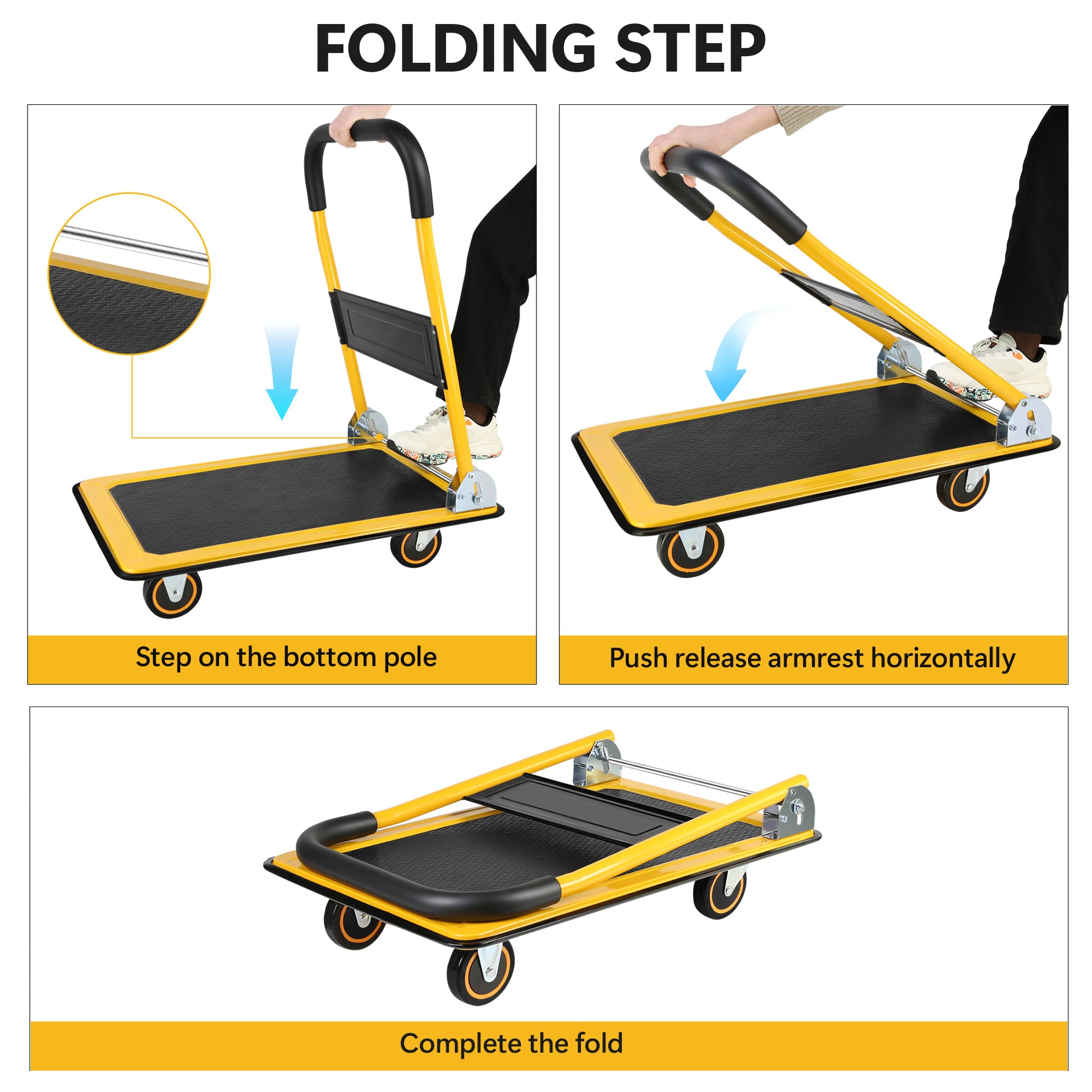 FOLDING STEP

Step on the bottom pole

Push release armrest horizontally

Complete the fold