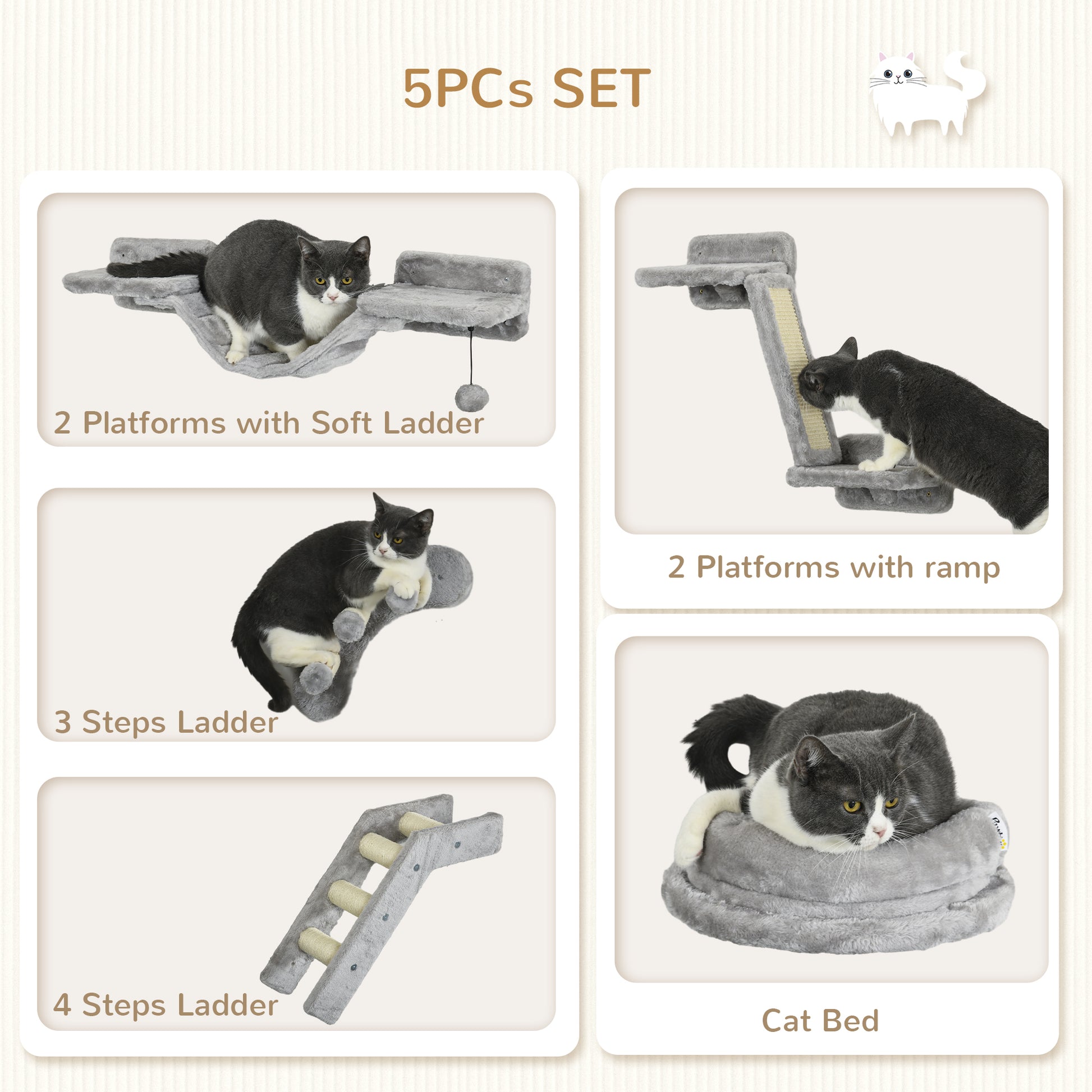 5PCs SET

2 Platforms with Soft Ladder

3 Steps Ladder

4 Steps Ladder

2 Platforms with ramp

Cat Bed