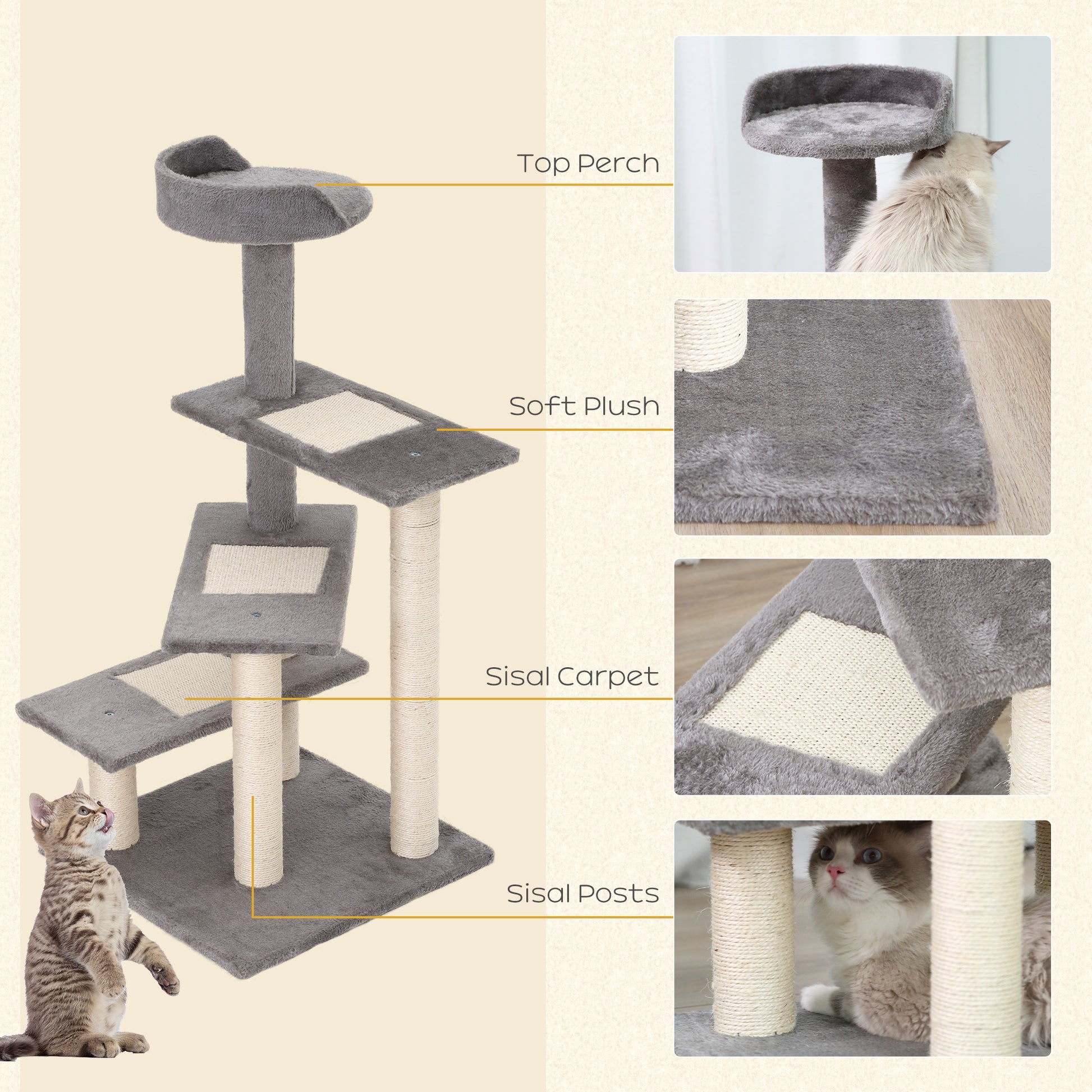 Top Perch

Soft Plush

Sisal Carpet

Sisal Posts