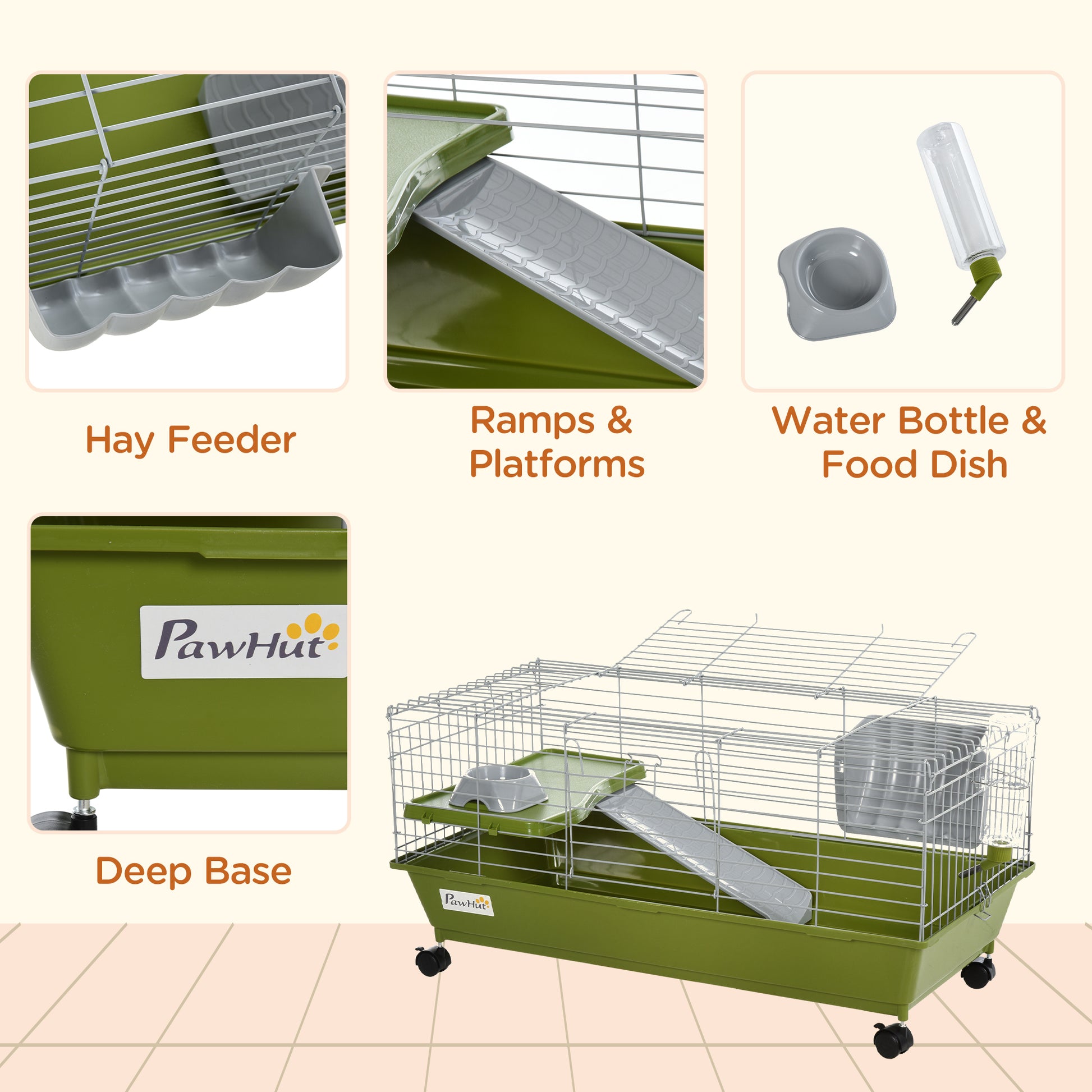 Hay Feeder

Ramps & Platforms

Water Bottle & Food Dish

PawHut

Deep Base

PawHut