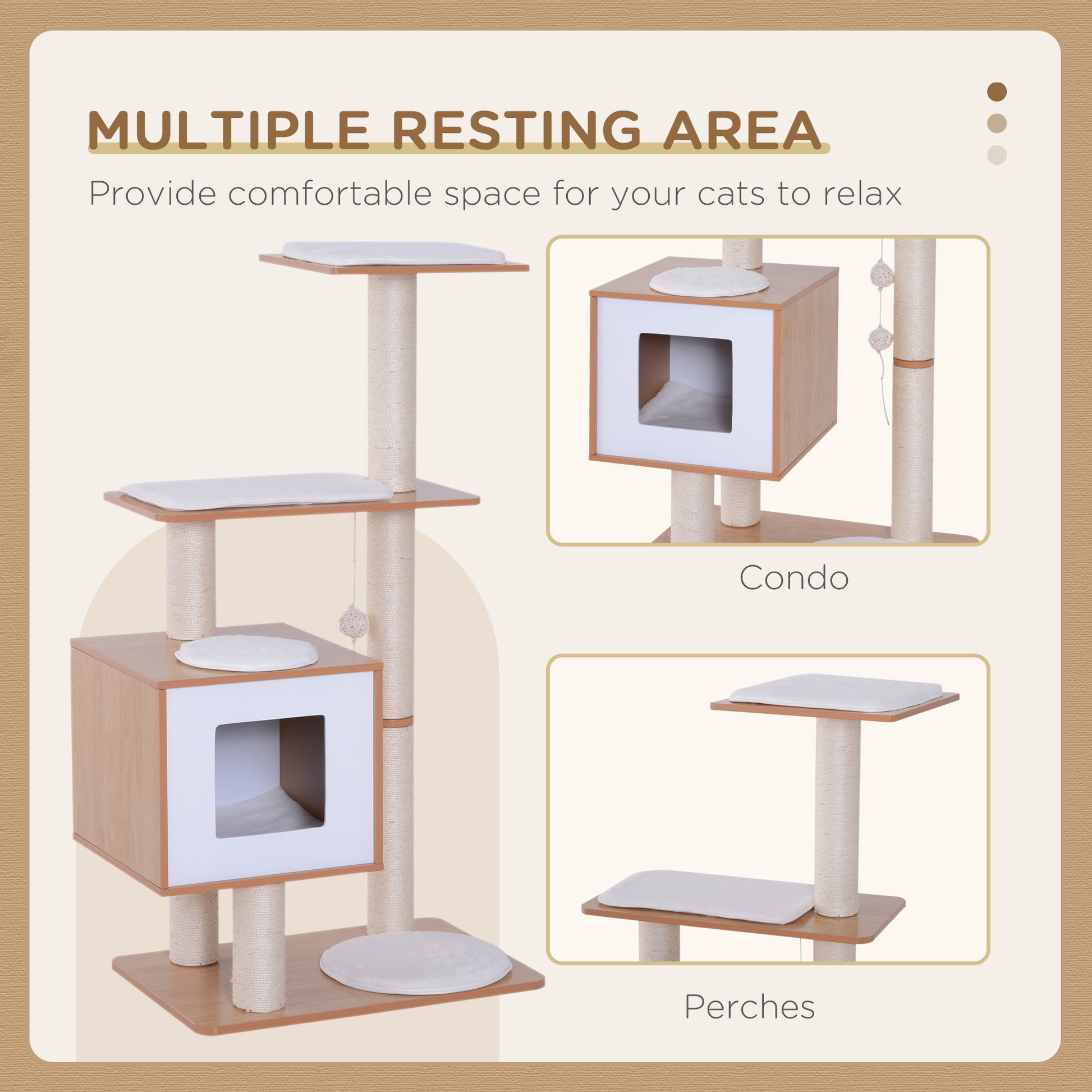 MULTIPLE RESTING AREA

Provide comfortable space for your cats to relax

Condo

Perches