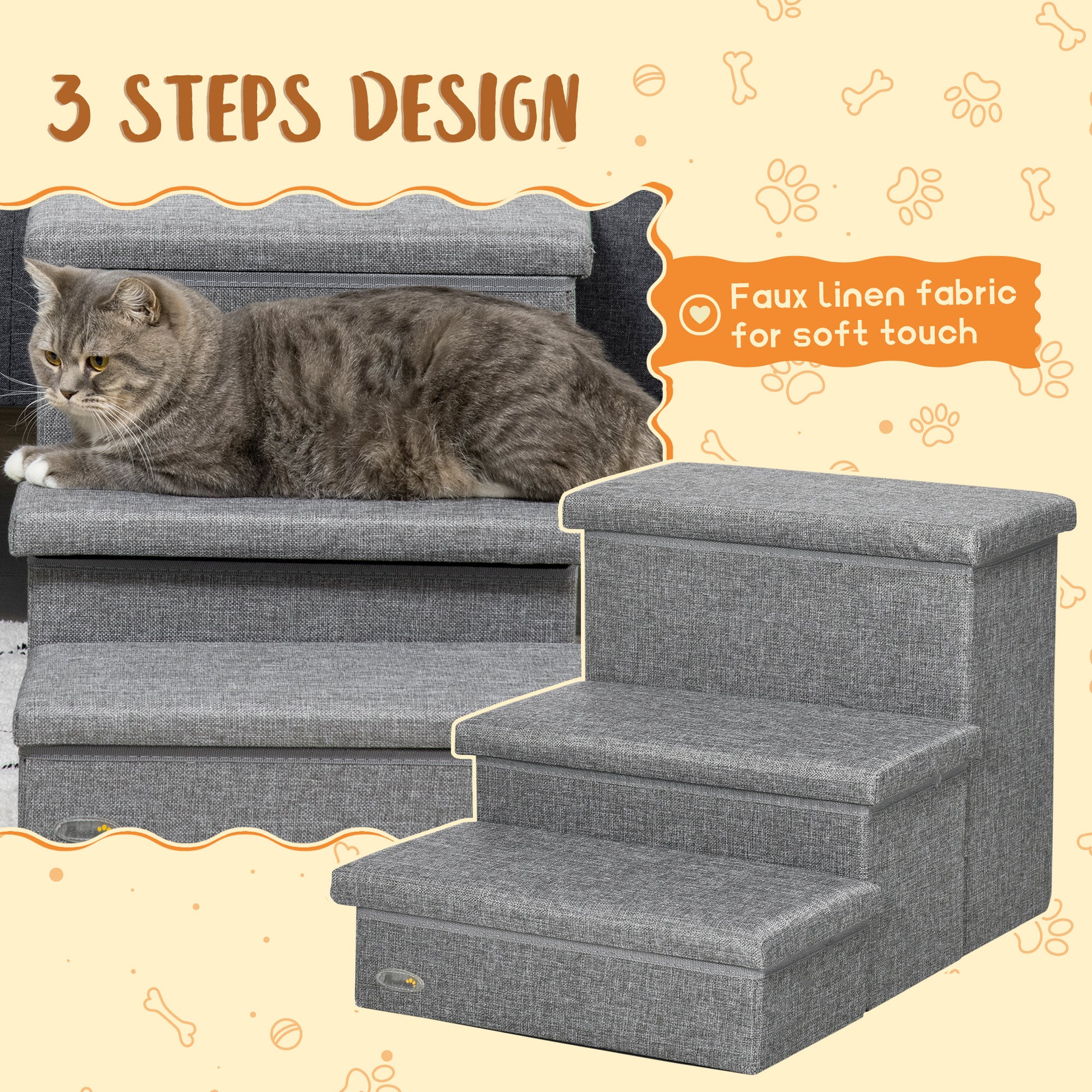 3 STEPS DESIGN

Faux linen fabric for soft touch