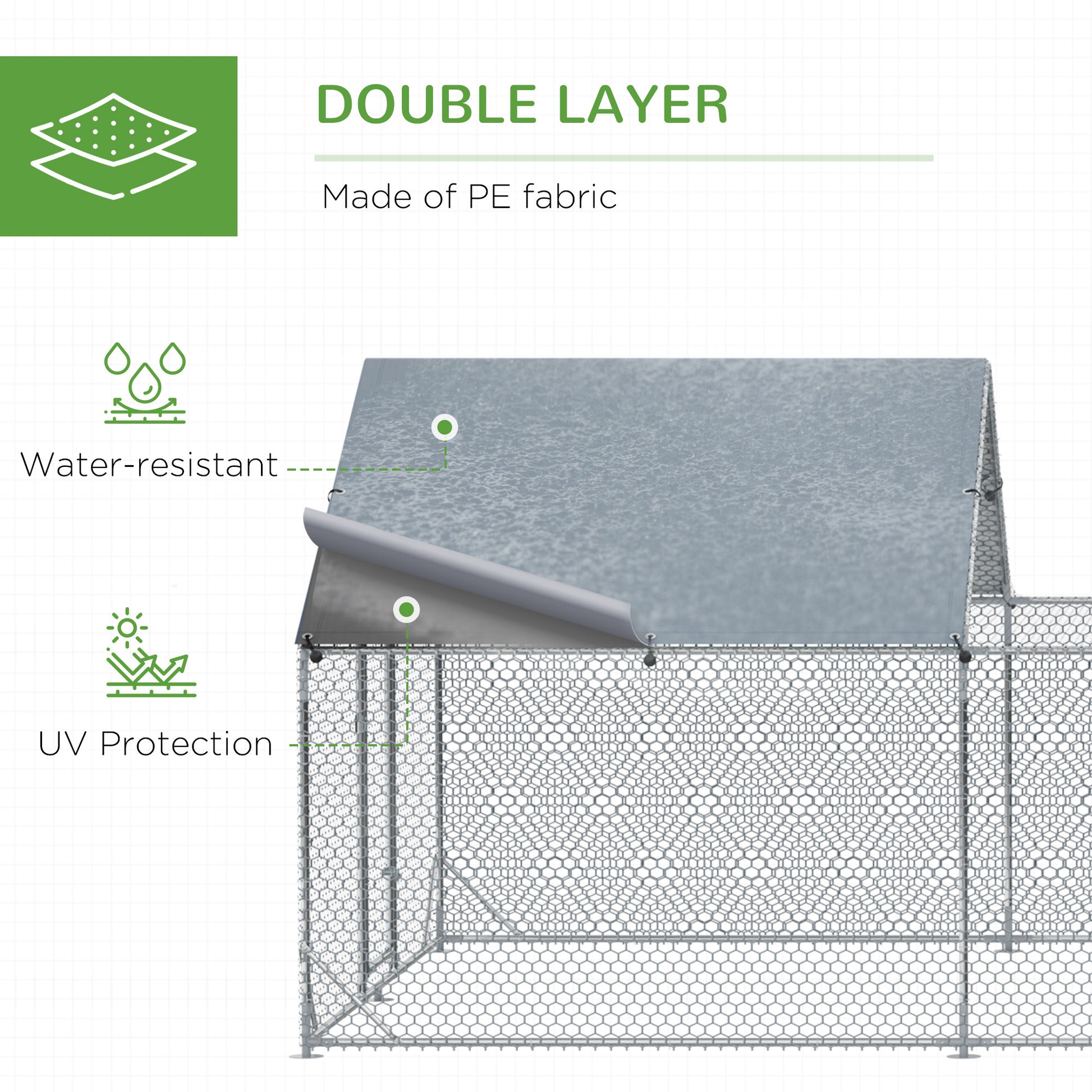 DOUBLE LAYER

Made of PE fabric

Water-resistant

UV Protection