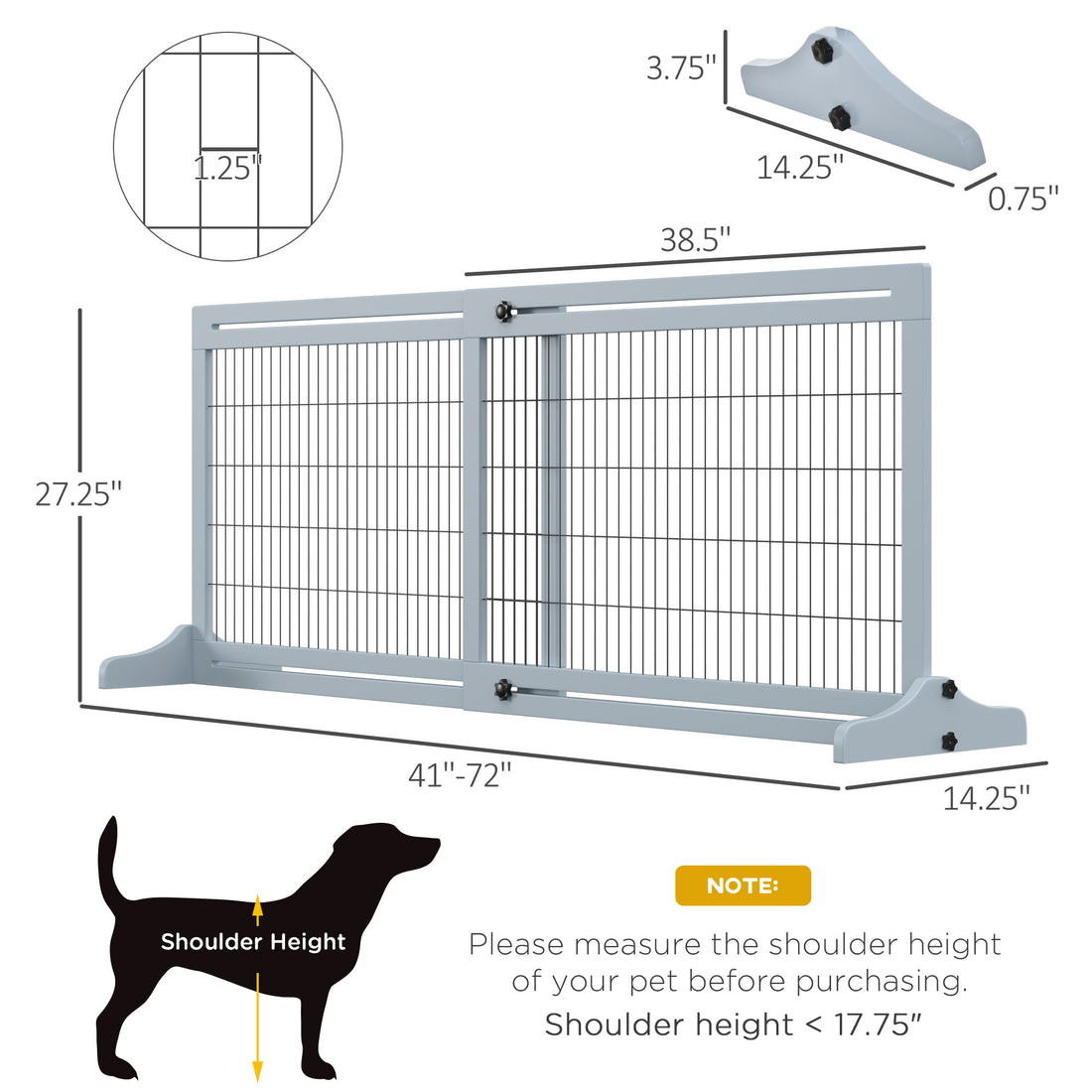 1.25"

3.75"

14.25"

0.75"

38.5"

27.25"

41"-72"

14.25"

Shoulder Height

NOTE:

Please measure the shoulder height of your pet before purchasing.

Shoulder height < 17.75"