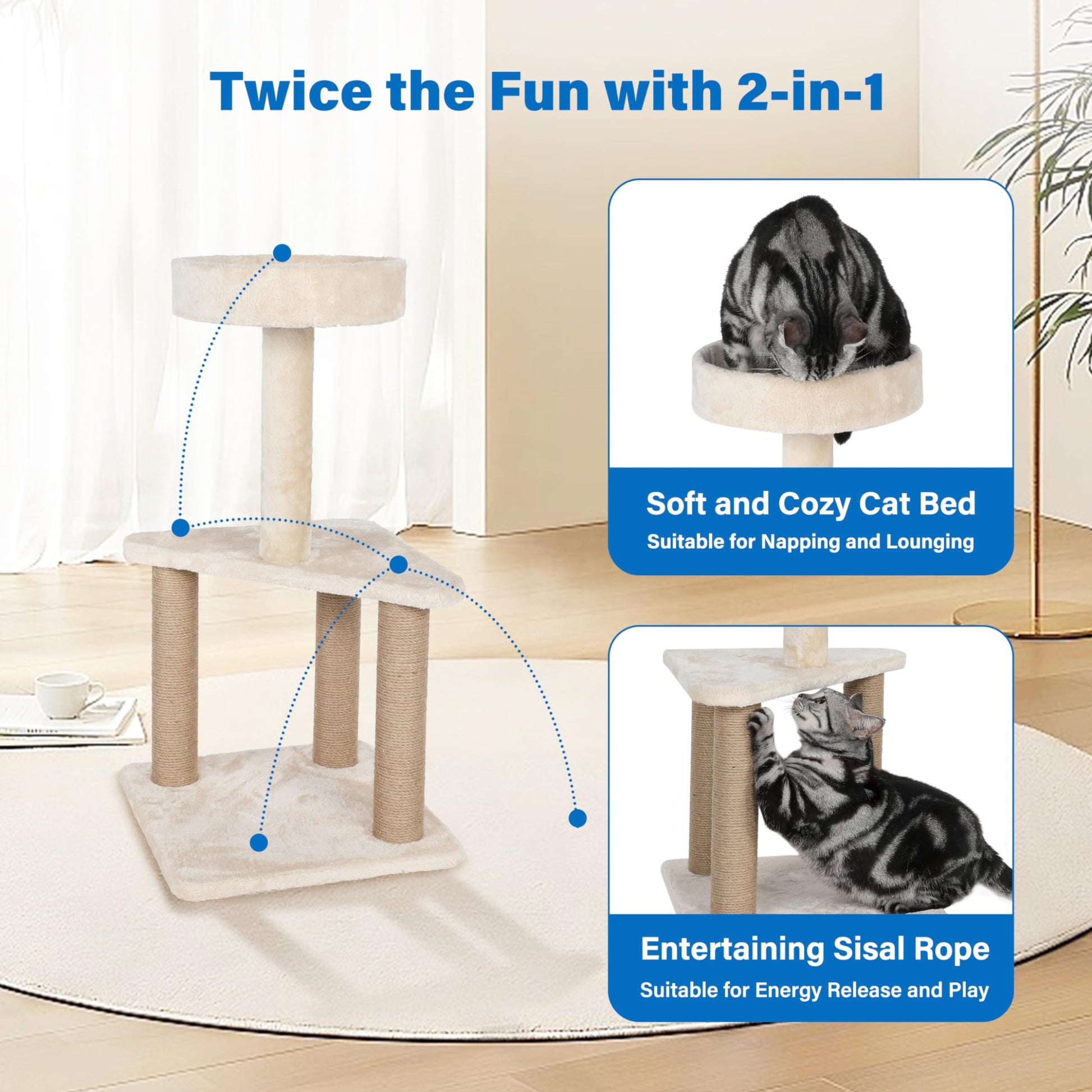 Twice the Fun with 2-in-1

Soft and Cozy Cat Bed
Suitable for Napping and Lounging

Entertaining Sisal Rope
Suitable for Energy Release and Play