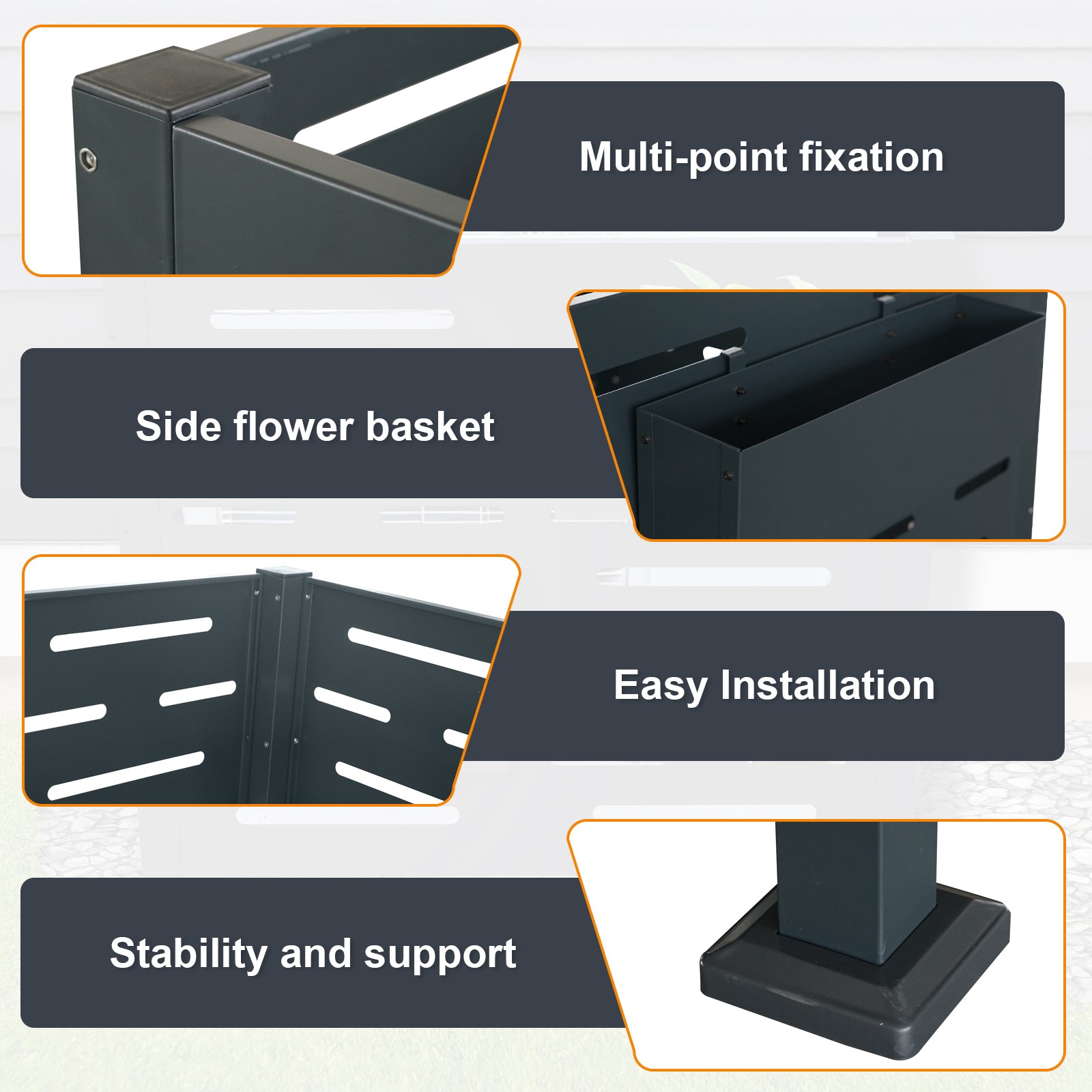 Multi-point fixation

Side flower basket

Easy Installation

Stability and support