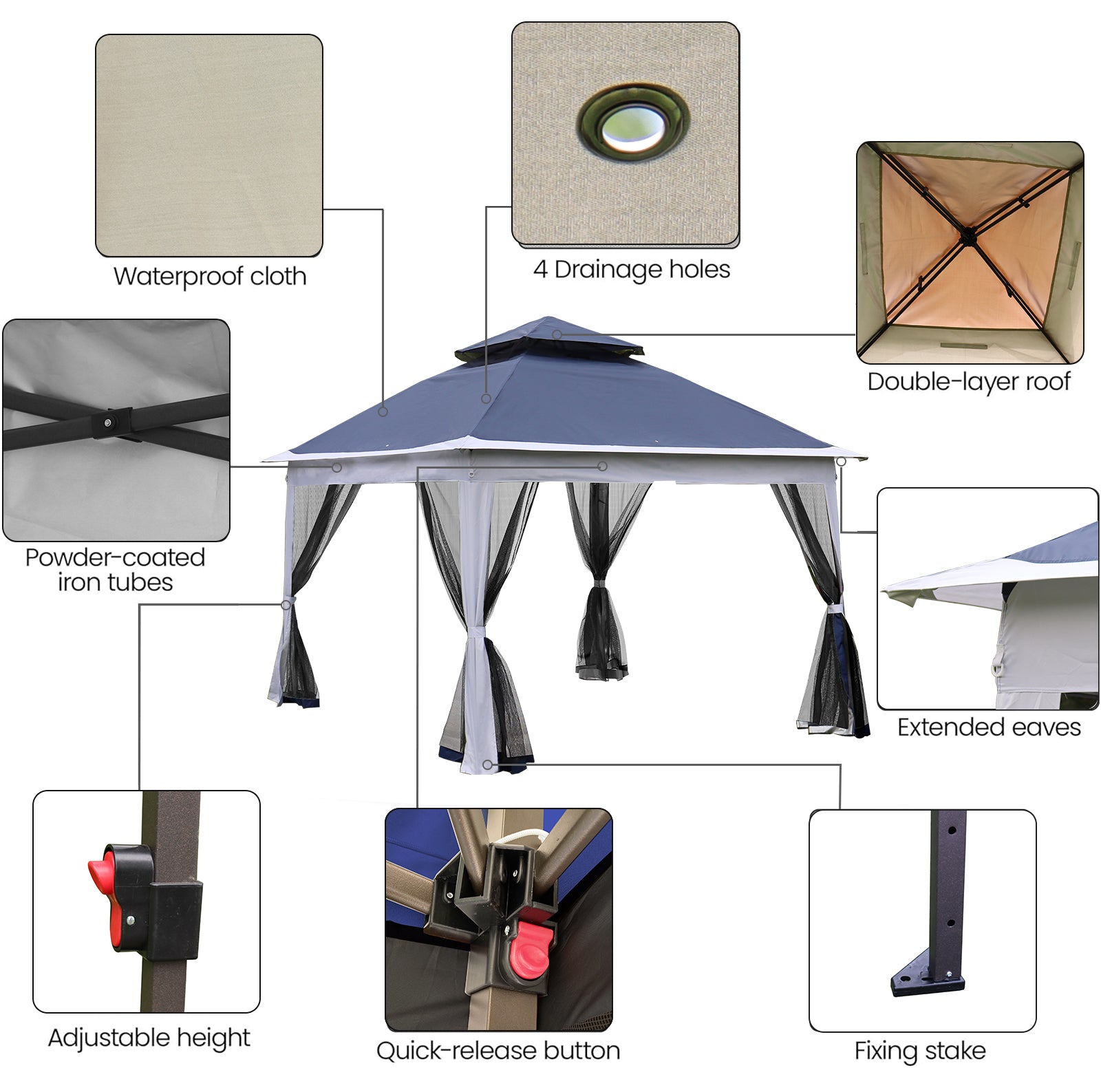 Waterproof cloth

4 Drainage holes

Double-layer roof

Powder-coated iron tubes

Extended eaves

Adjustable height

Quick-release button

Fixing stake