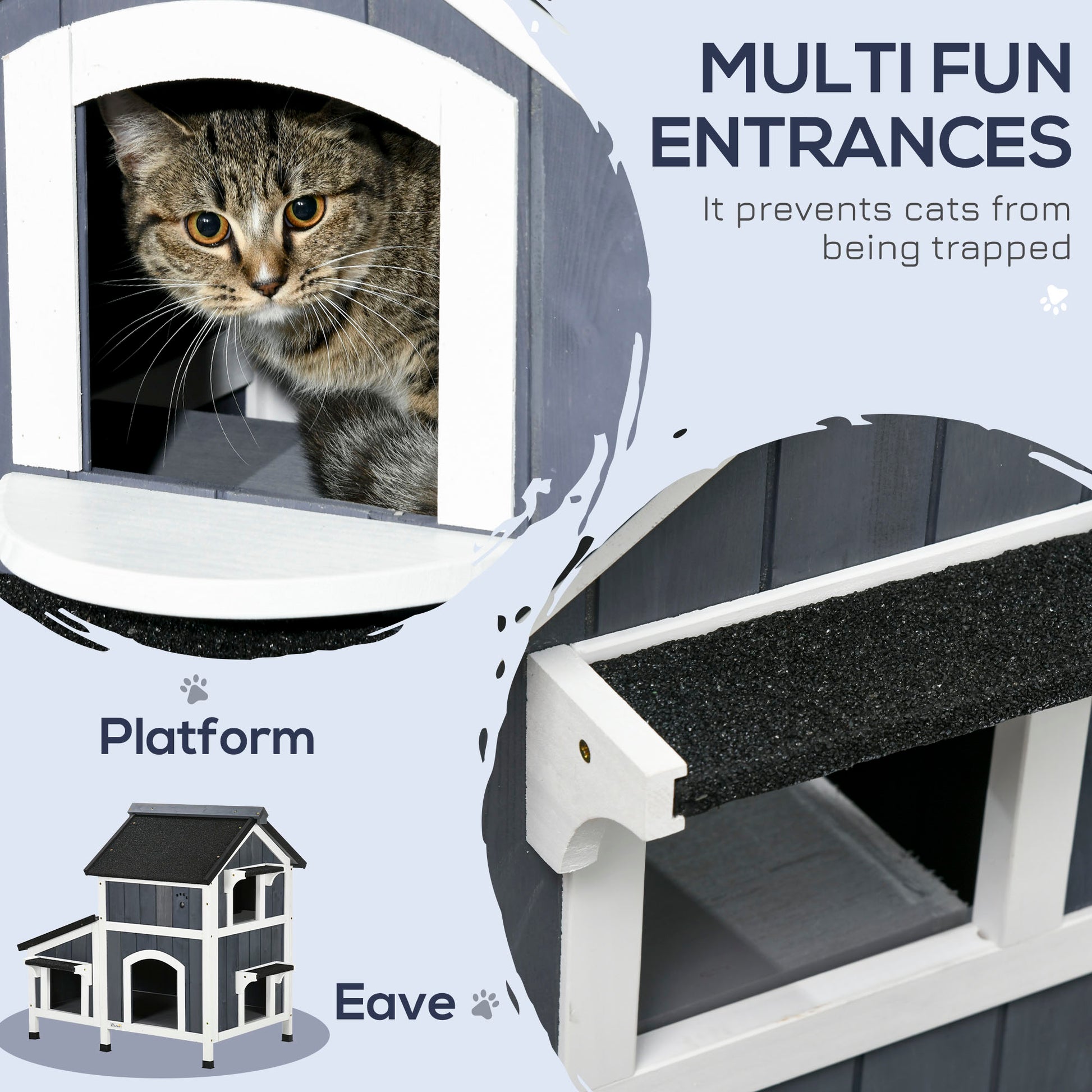 MULTI FUN ENTRANCES

It prevents cats from being trapped

Platform

Eave