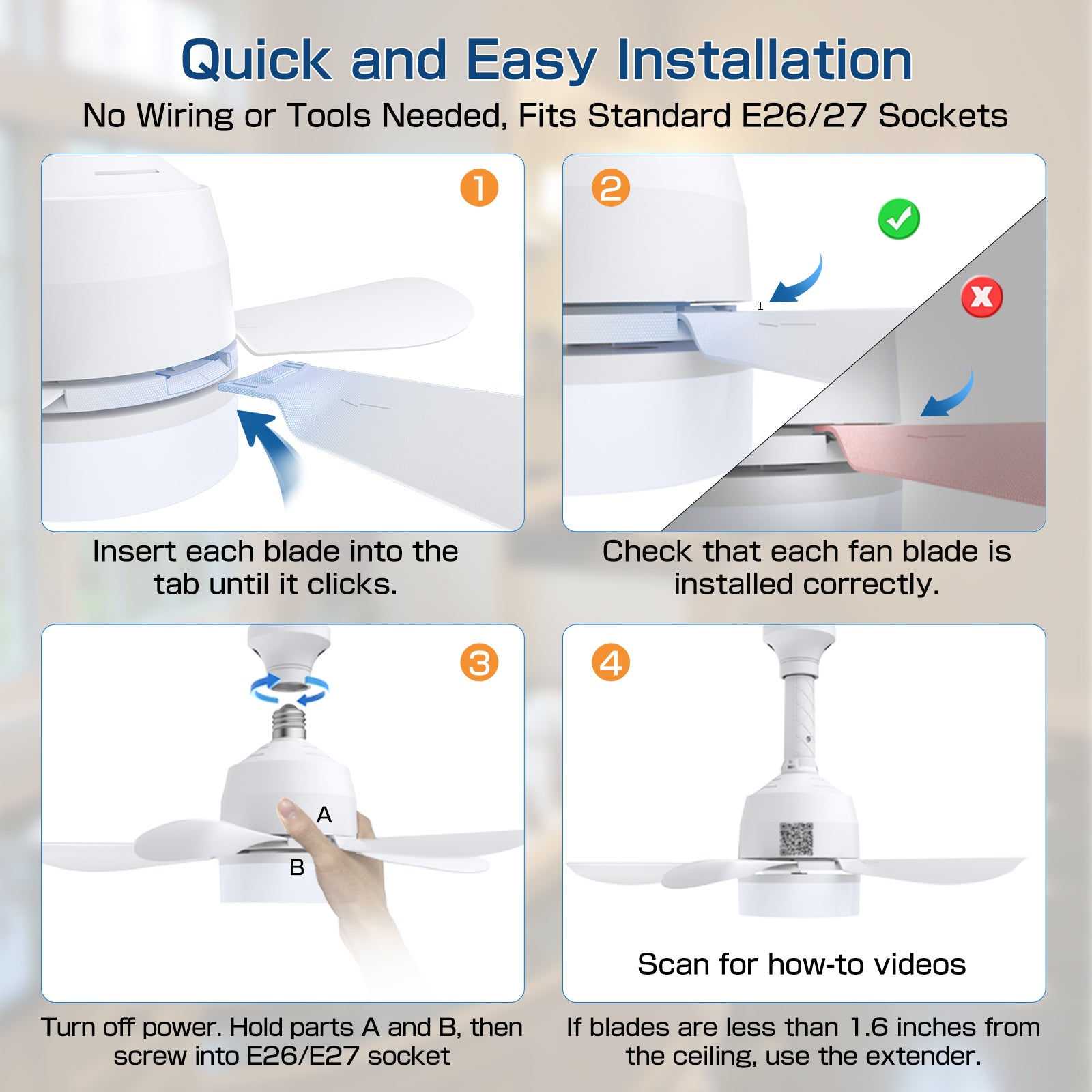 Quick and Easy Installation

No Wiring or Tools Needed, Fits Standard E26/27 Sockets

1

Insert each blade into the tab until it clicks.

2

Check that each fan blade is installed correctly.

3

A

B

Turn off power. Hold parts A and B, then screw into E26/E27 socket

4

Scan for how-to videos

If blades are less than 1.6 inches from the ceiling, use the extender.