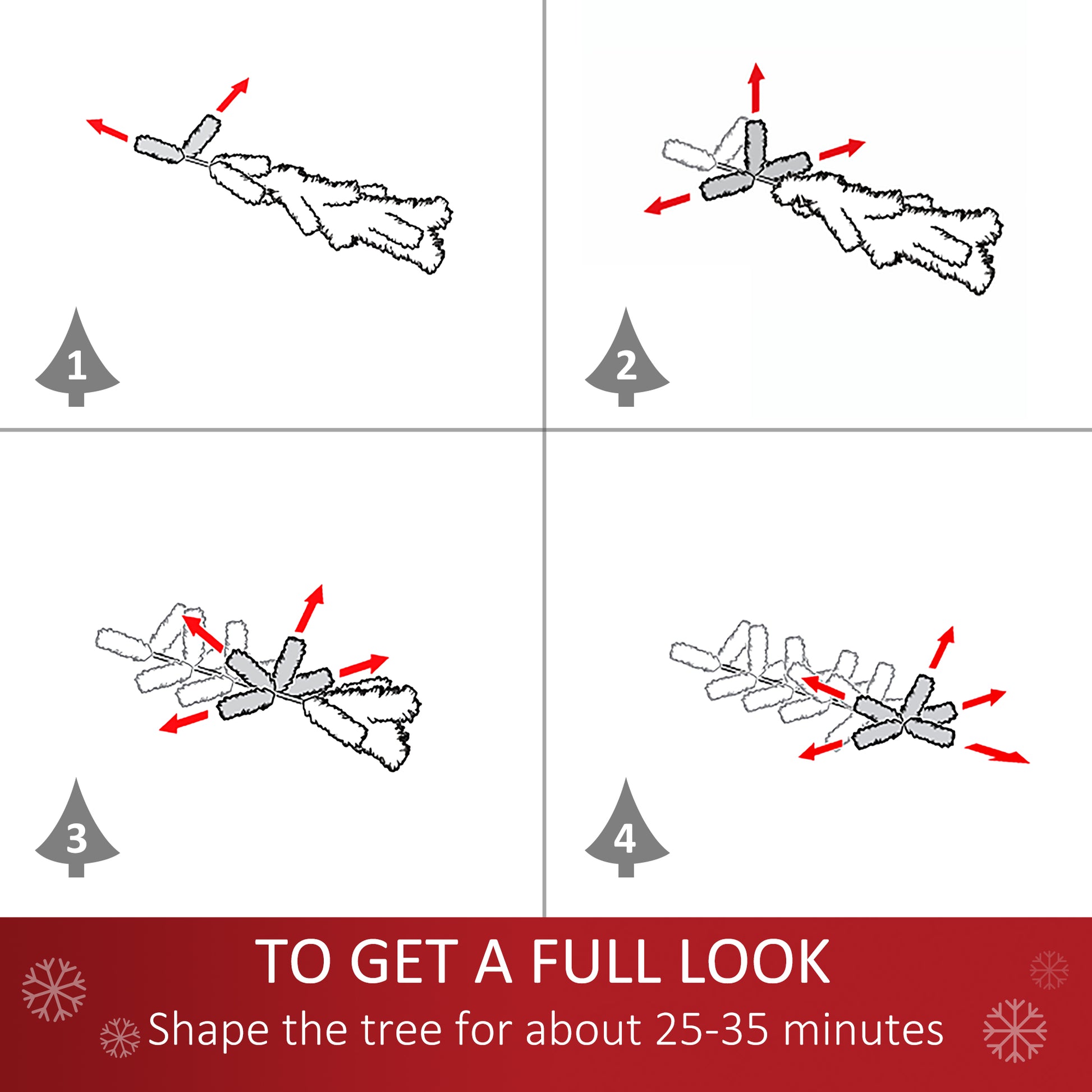 1

2

3

4

TO GET A FULL LOOK

Shape the tree for about 25-35 minutes