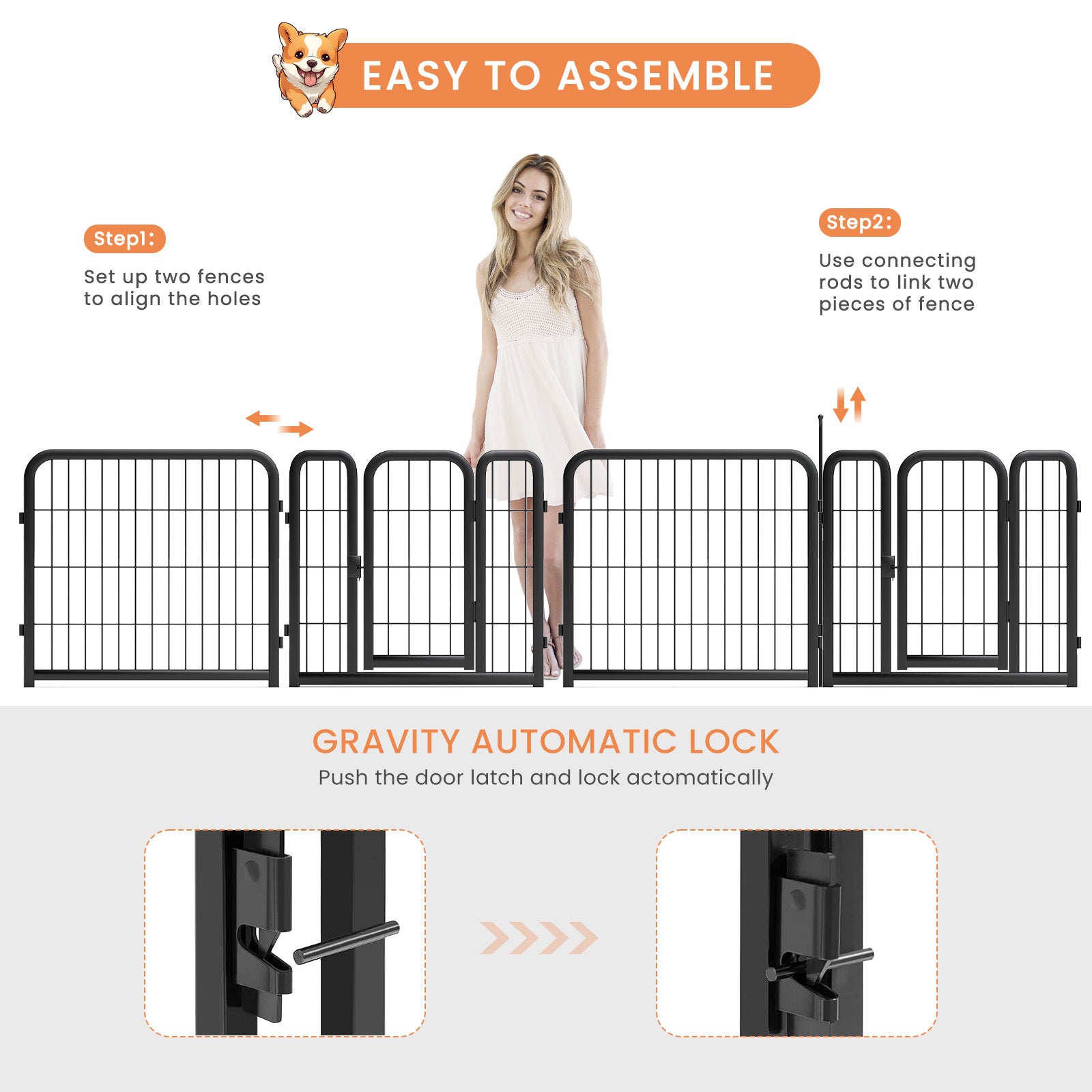 EASY TO ASSEMBLE

Step1:

Set up two fences to align the holes

Step2:

Use connecting rods to link two pieces of fence

GRAVITY AUTOMATIC LOCK

Push the door latch and lock actomatically