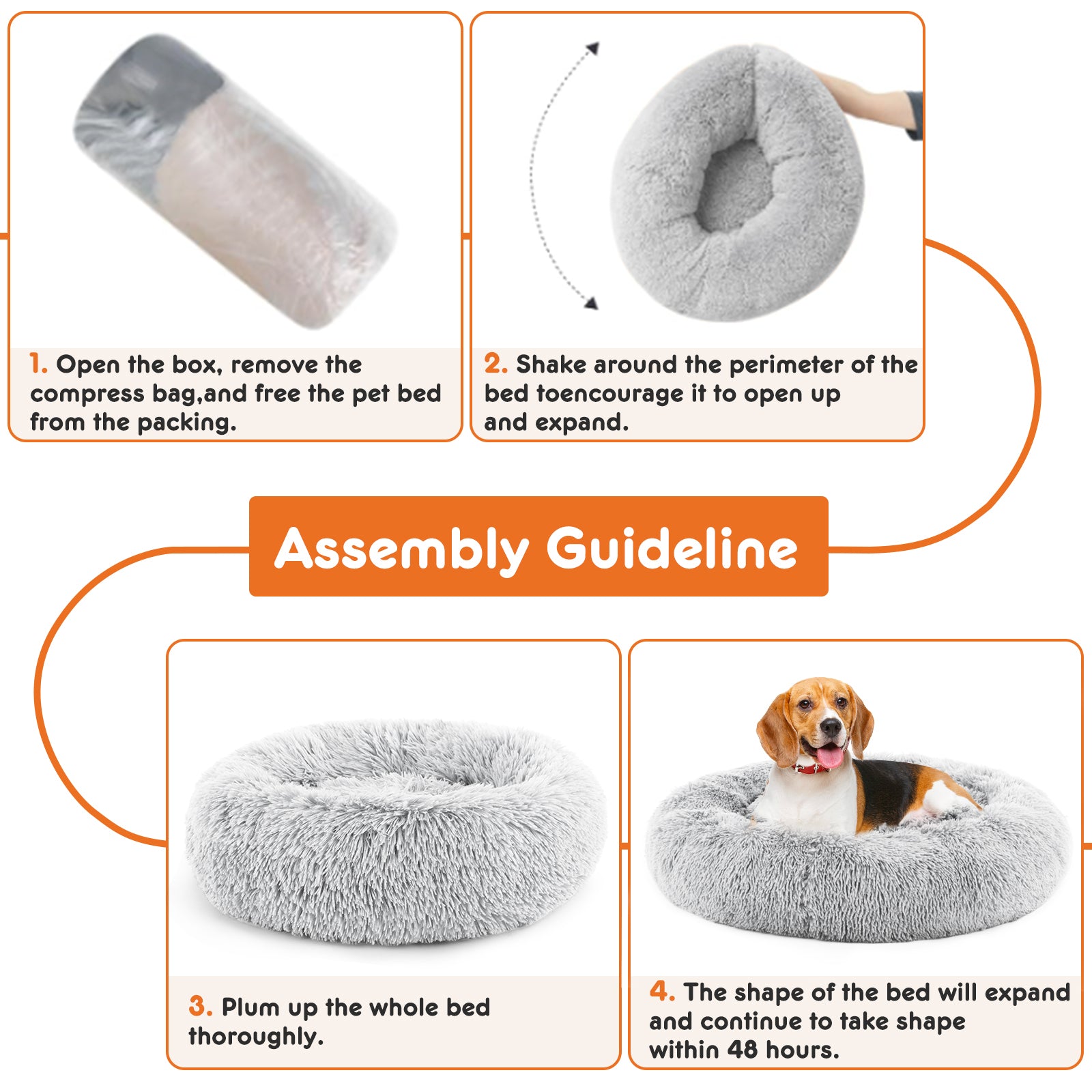 1. Open the box, remove the compress bag,and free the pet bed from the packing.

2. Shake around the perimeter of the bed toencourage it to open up and expand.

Assembly Guideline

3. Plum up the whole bed thoroughly.

4. The shape of the bed will expand and continue to take shape within 48 hours.