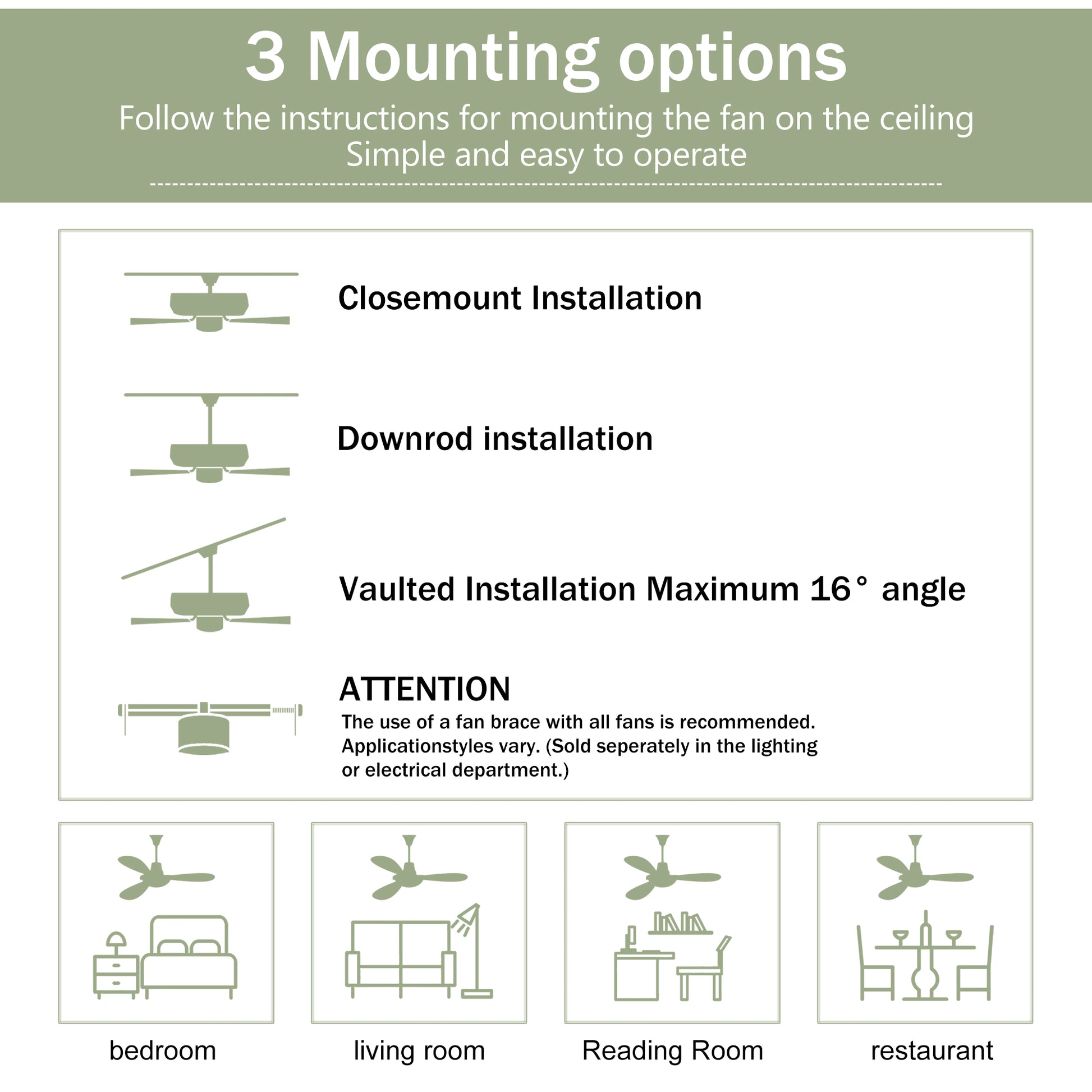 3 Mounting options

Follow the instructions for mounting the fan on the ceiling
Simple and easy to operate

Closemount Installation

Downrod installation

Vaulted Installation Maximum 16° angle

ATTENTION
The use of a fan brace with all fans is recommended. Applicationstyles vary. (Sold seperately in the lighting or electrical department.)

bedroom

living room

Reading Room

restaurant