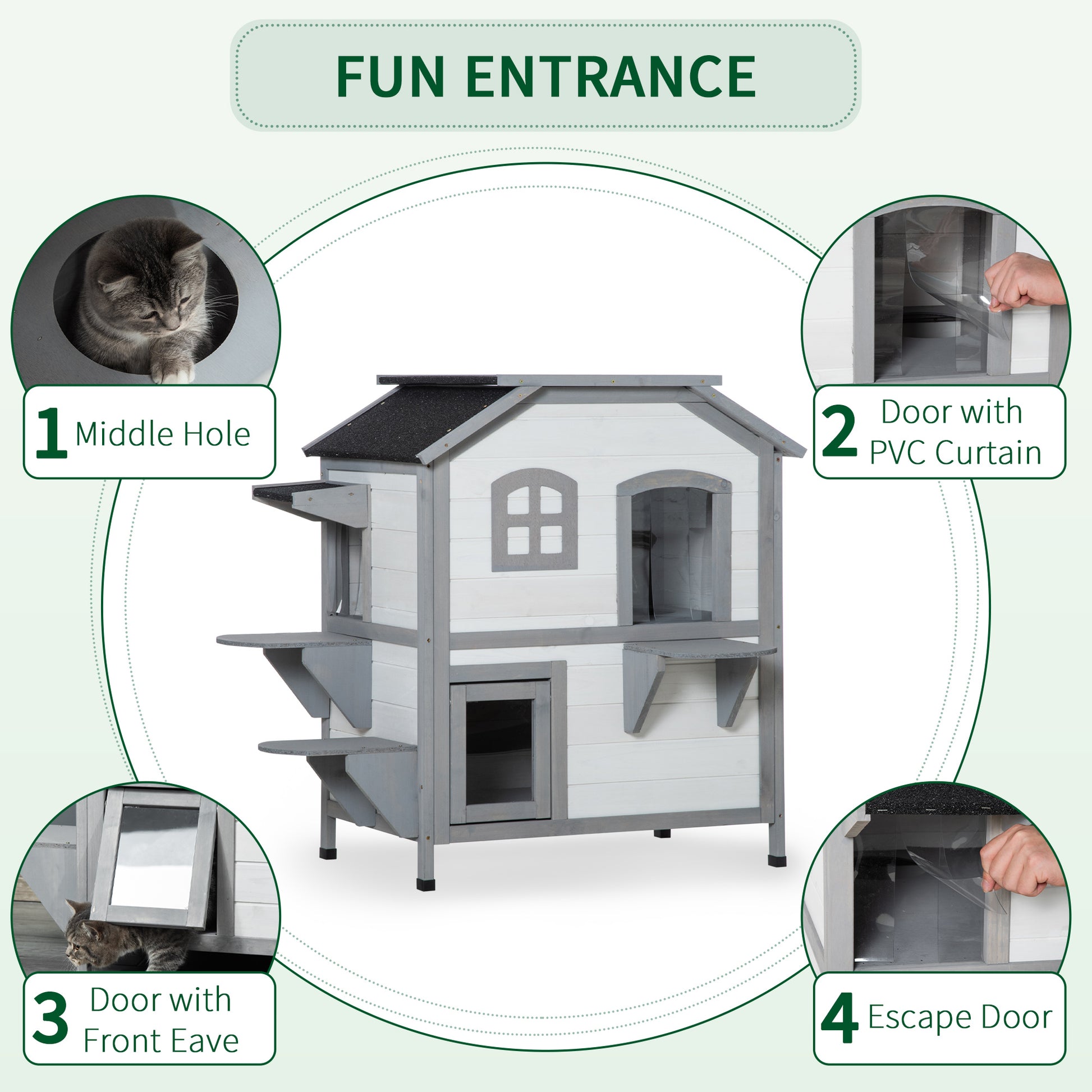 FUN ENTRANCE

1 Middle Hole

2 Door with PVC Curtain

3 Door with Front Eave

4 Escape Door