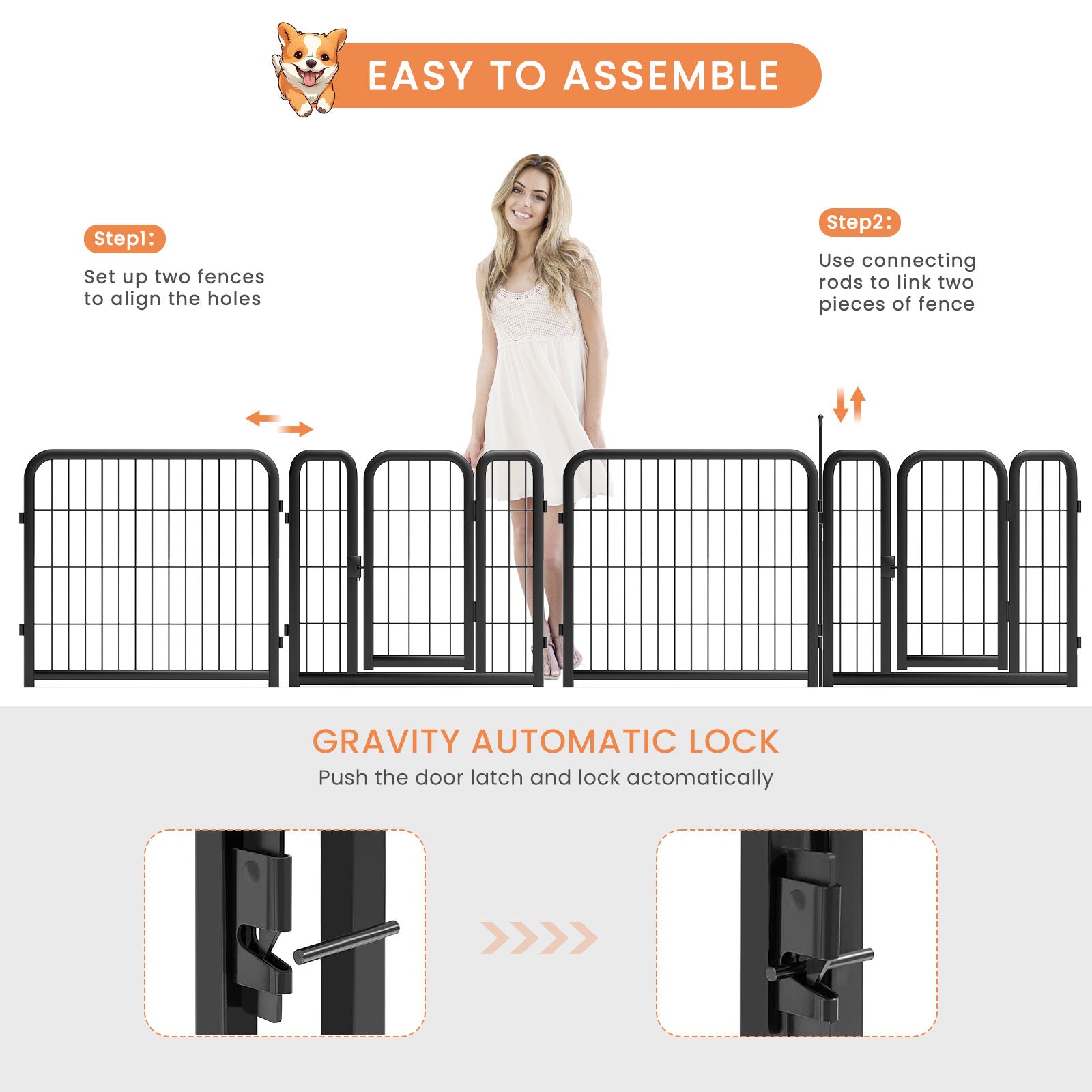 EASY TO ASSEMBLE

Step1:

Set up two fences to align the holes

Step2:

Use connecting rods to link two pieces of fence

GRAVITY AUTOMATIC LOCK

Push the door latch and lock actomatically