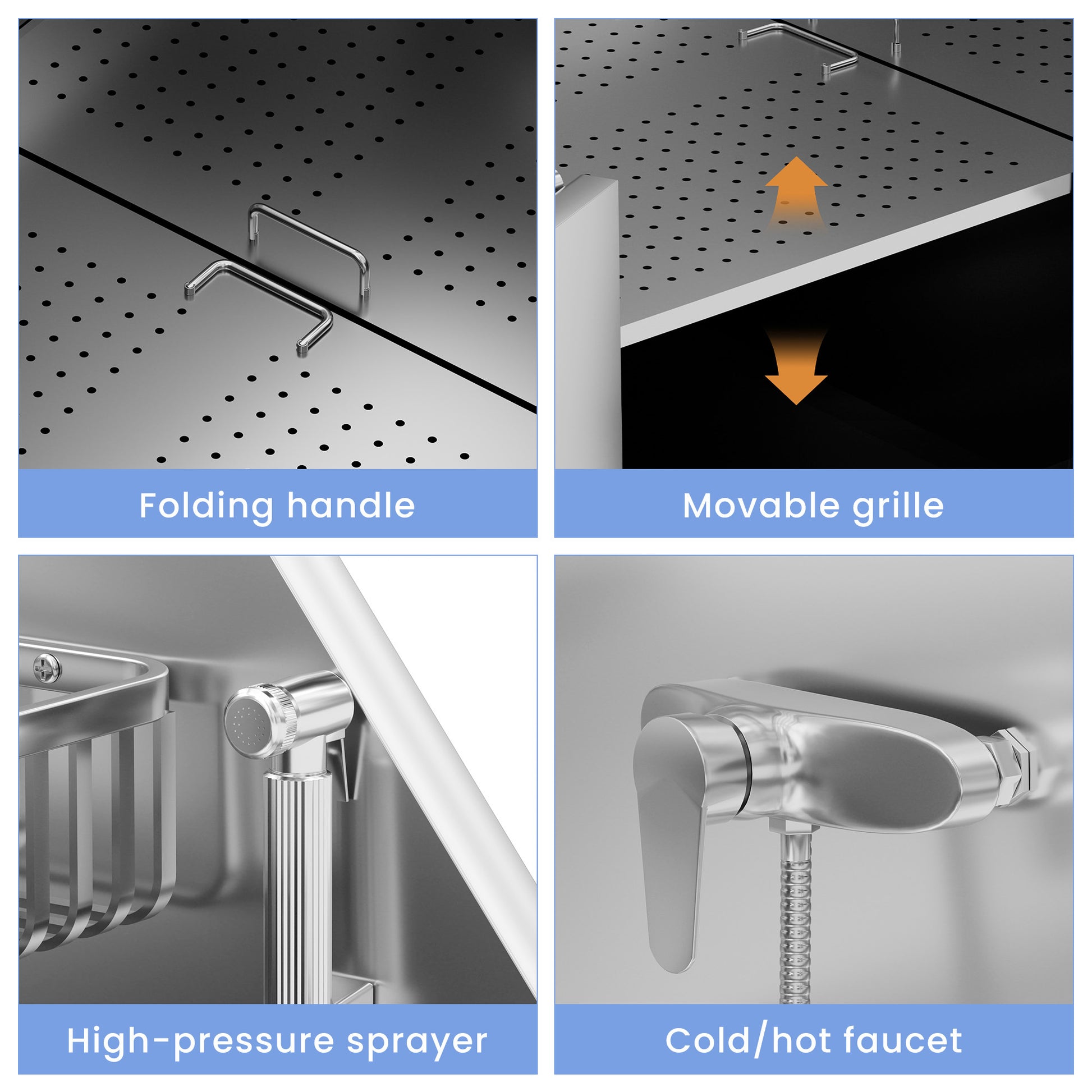 Folding handle

Movable grille

High-pressure sprayer

Cold/hot faucet