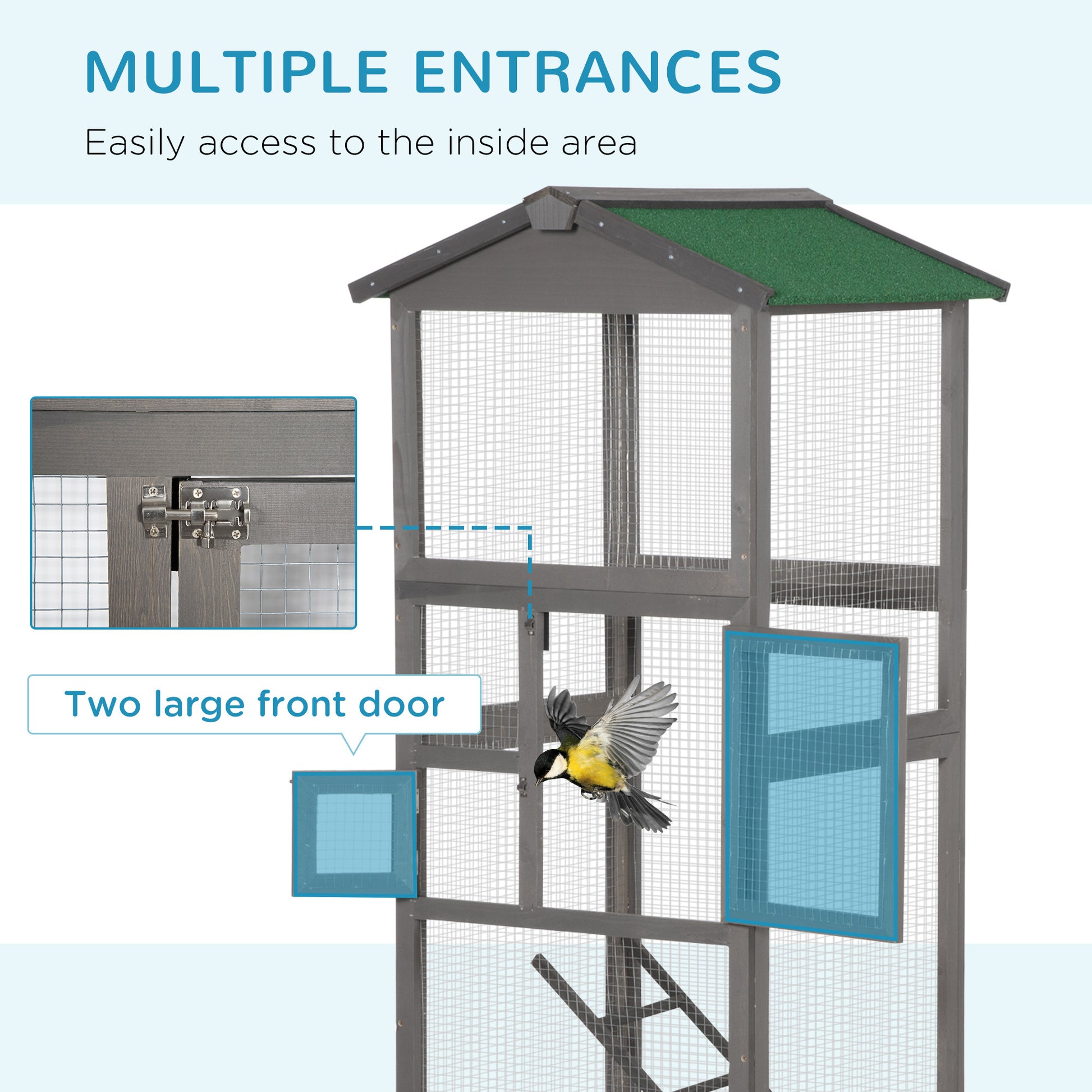 MULTIPLE ENTRANCES

Easily access to the inside area

Two large front door