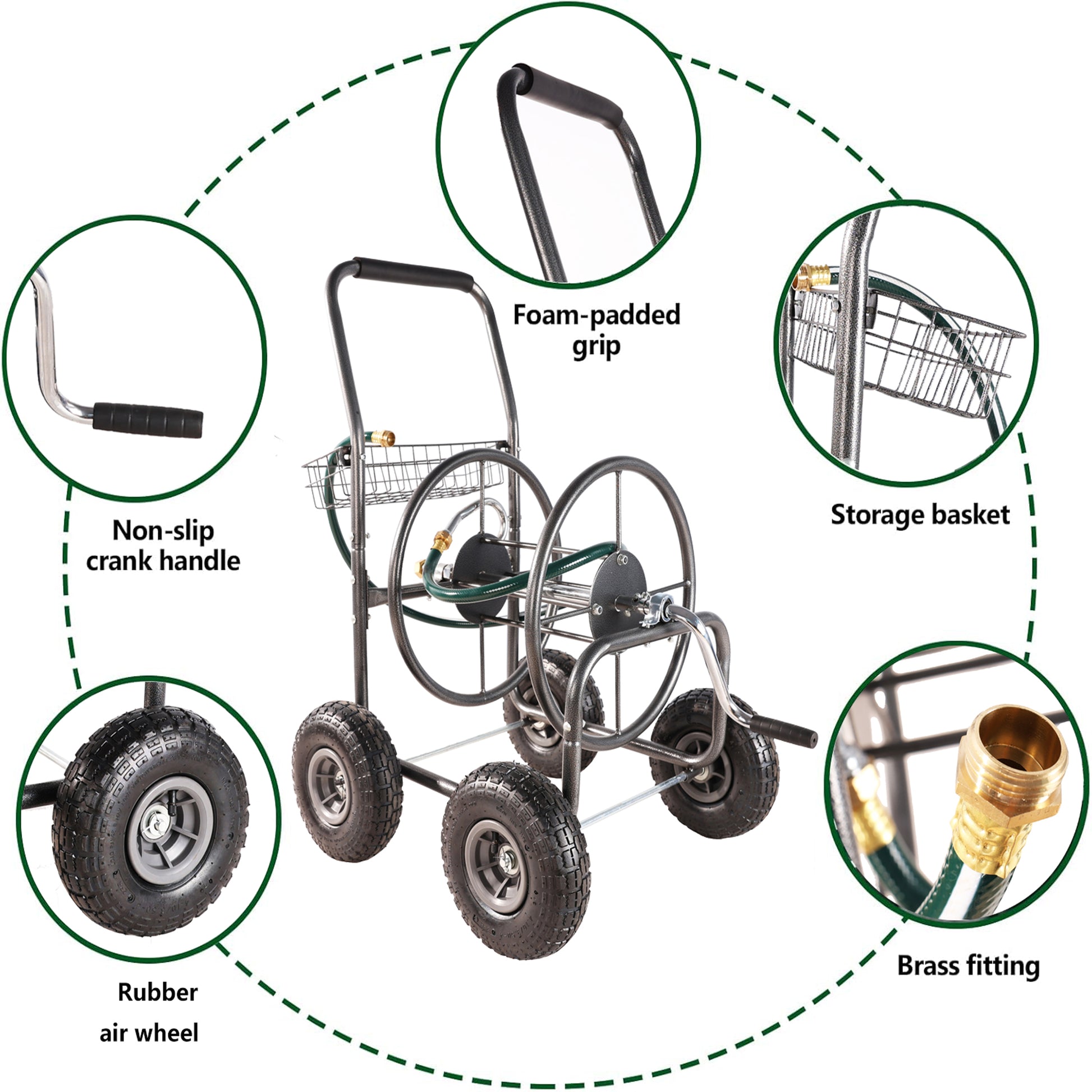 Foam-padded grip

Non-slip crank handle

Storage basket

Rubber air wheel

Brass fitting