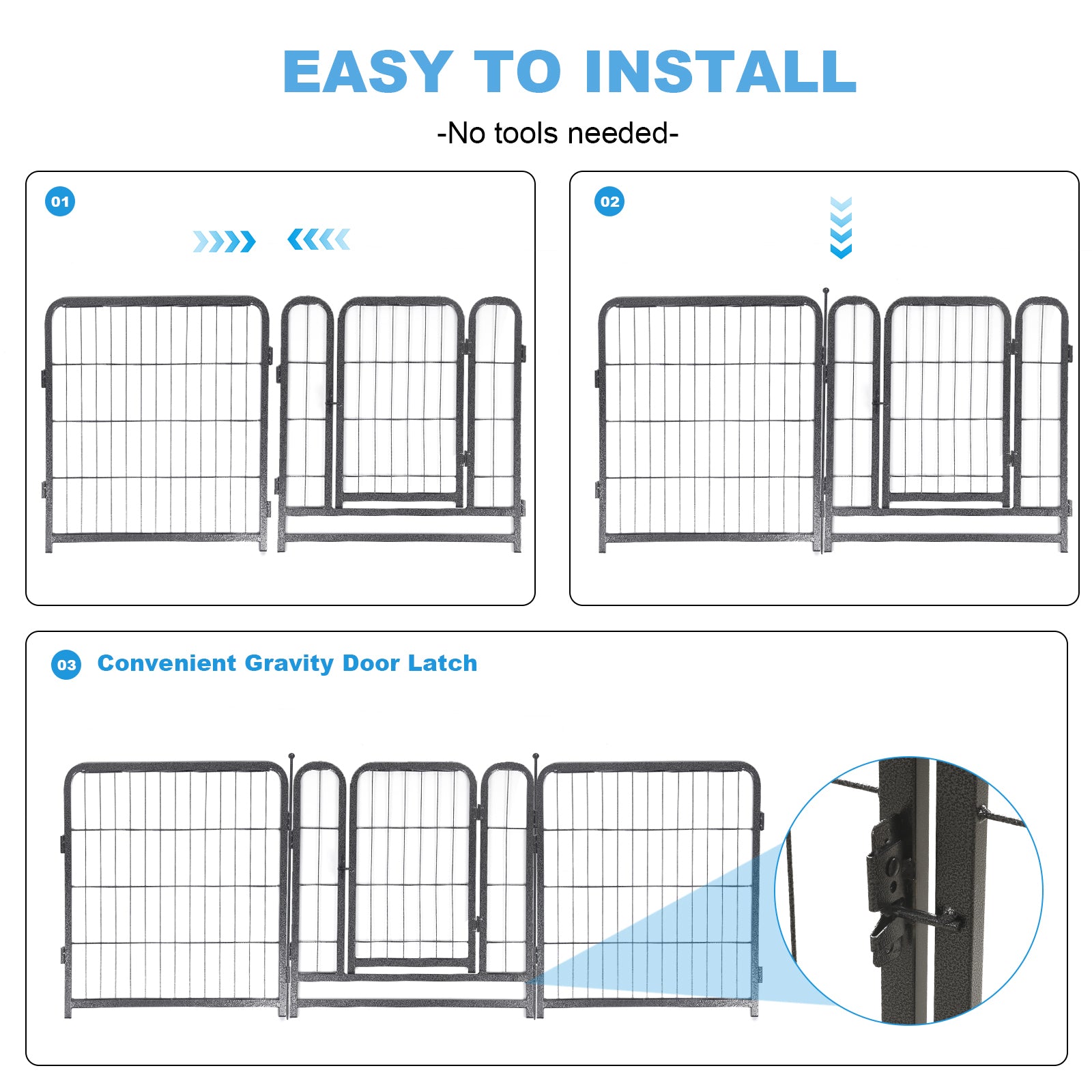 EASY TO INSTALL

-No tools needed-

01

02

03 Convenient Gravity Door Latch